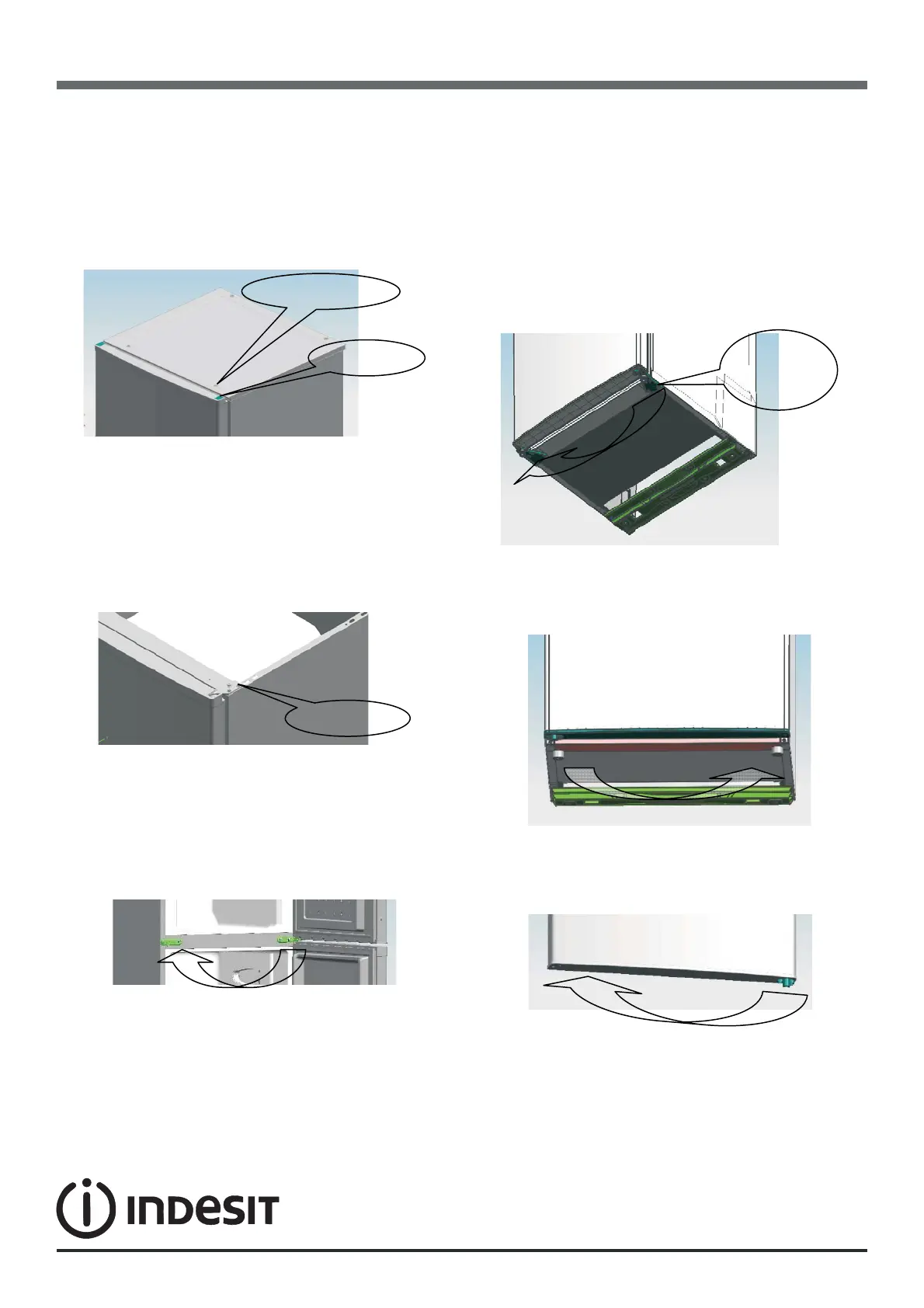 INDESIT