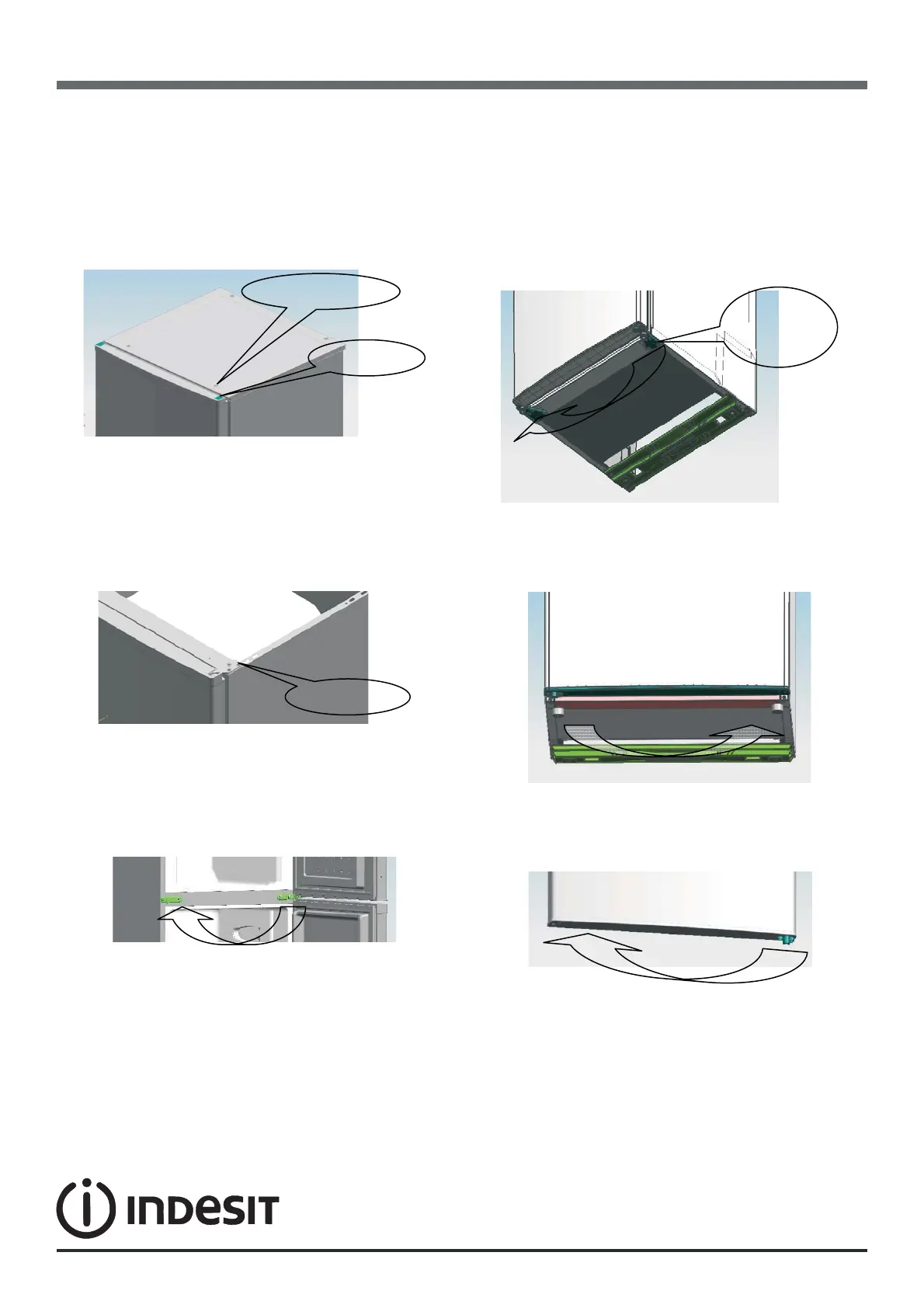 INDESIT