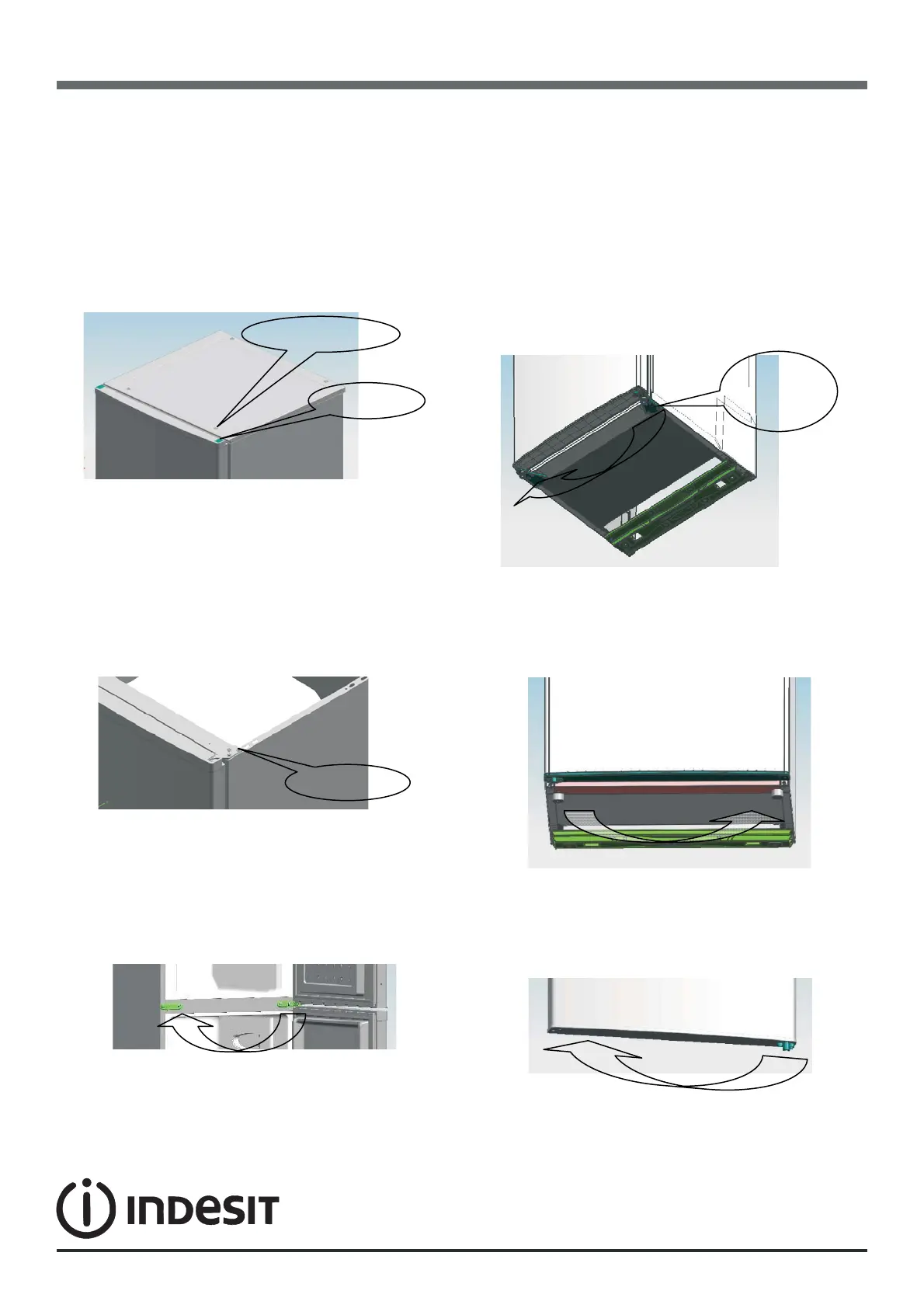 INDESIT