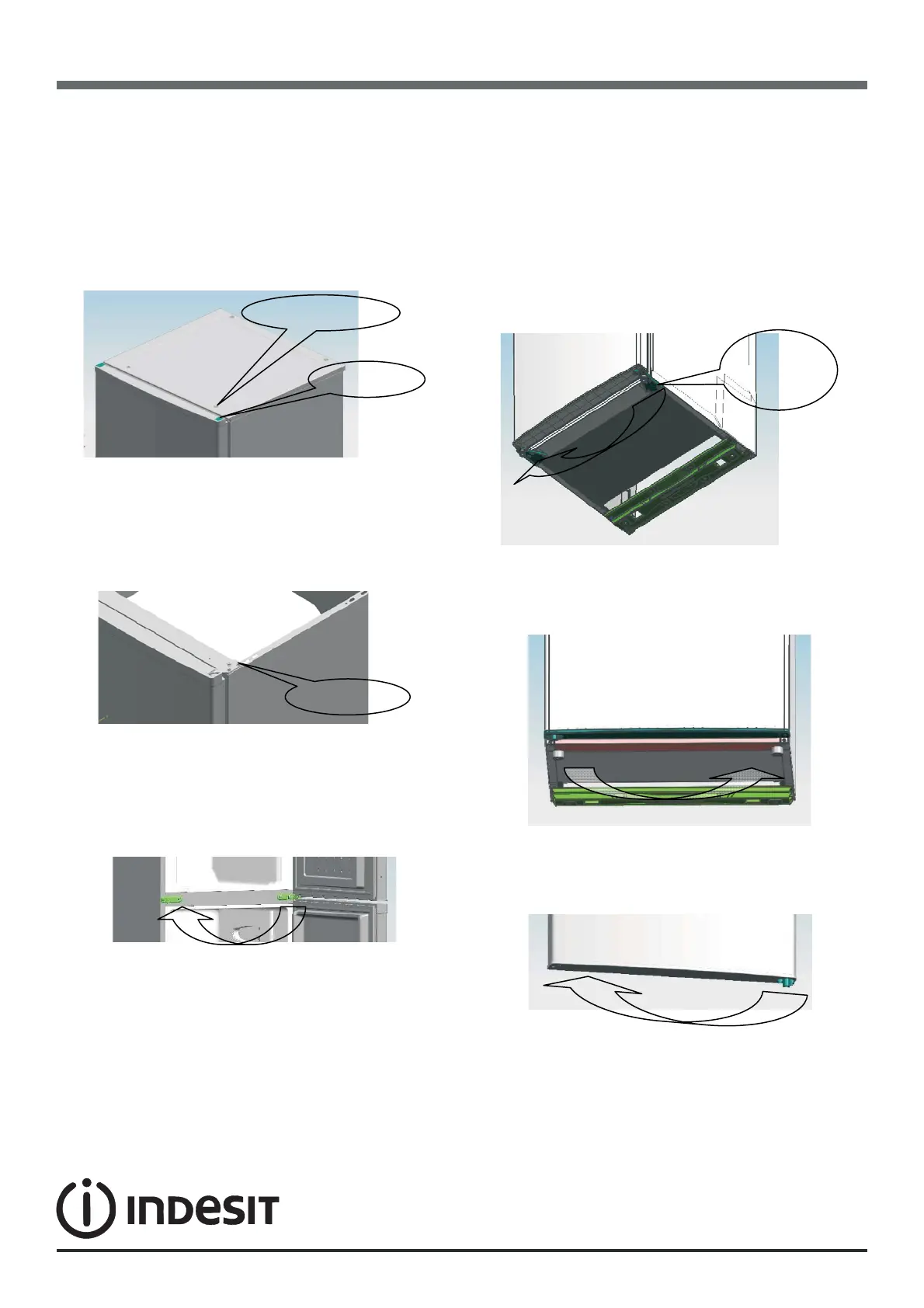 INDESIT