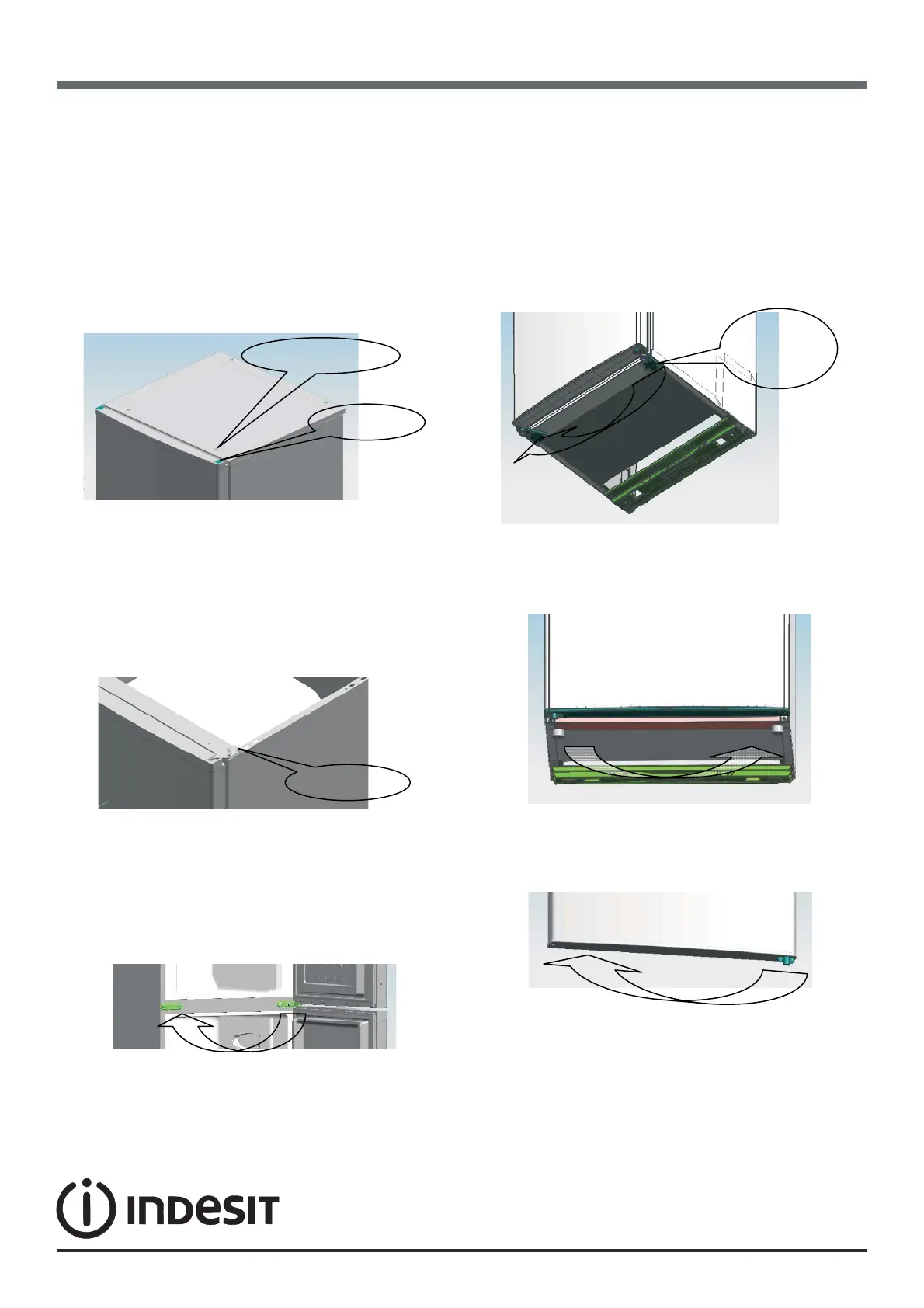 INDESIT