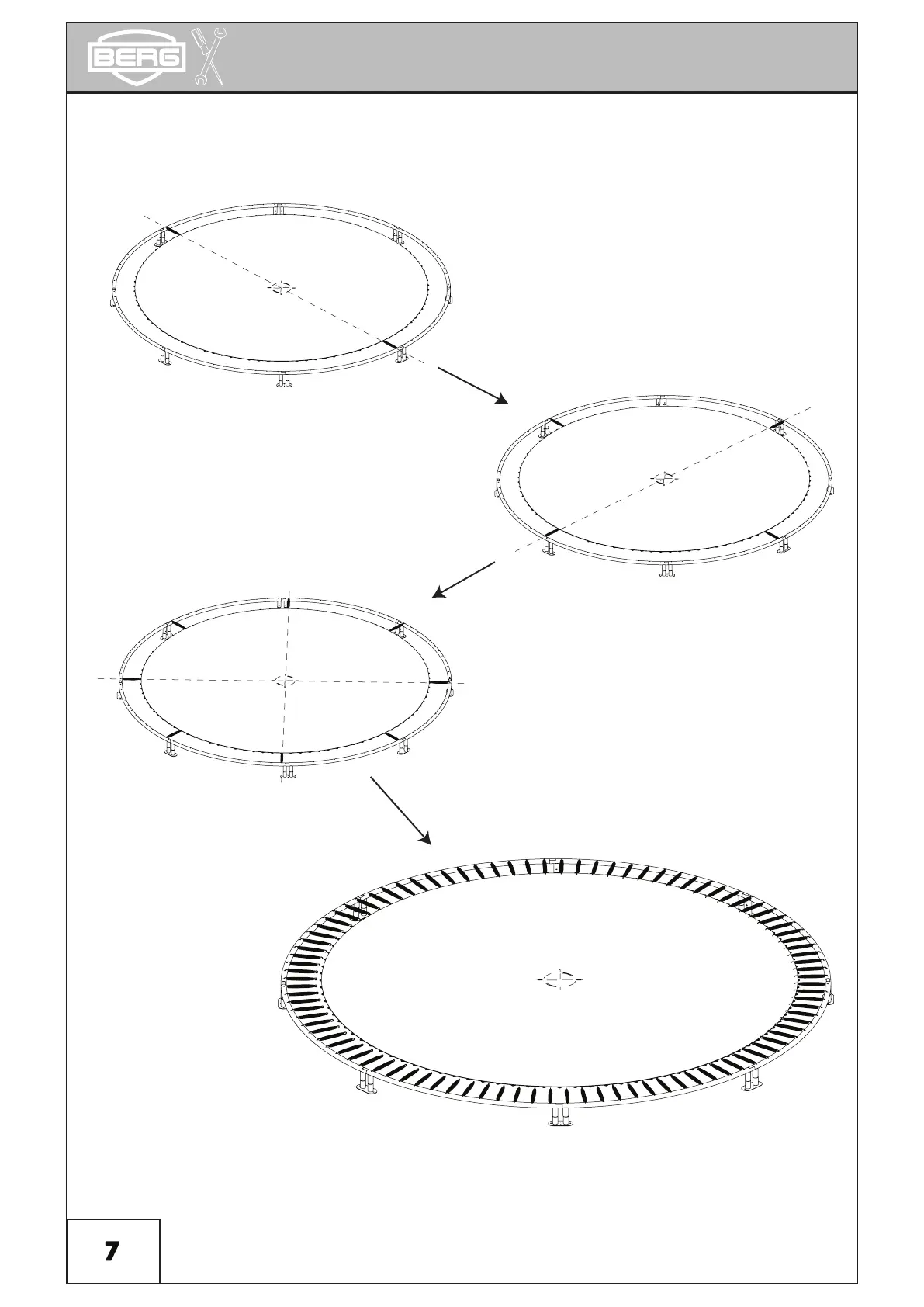 BERG

7