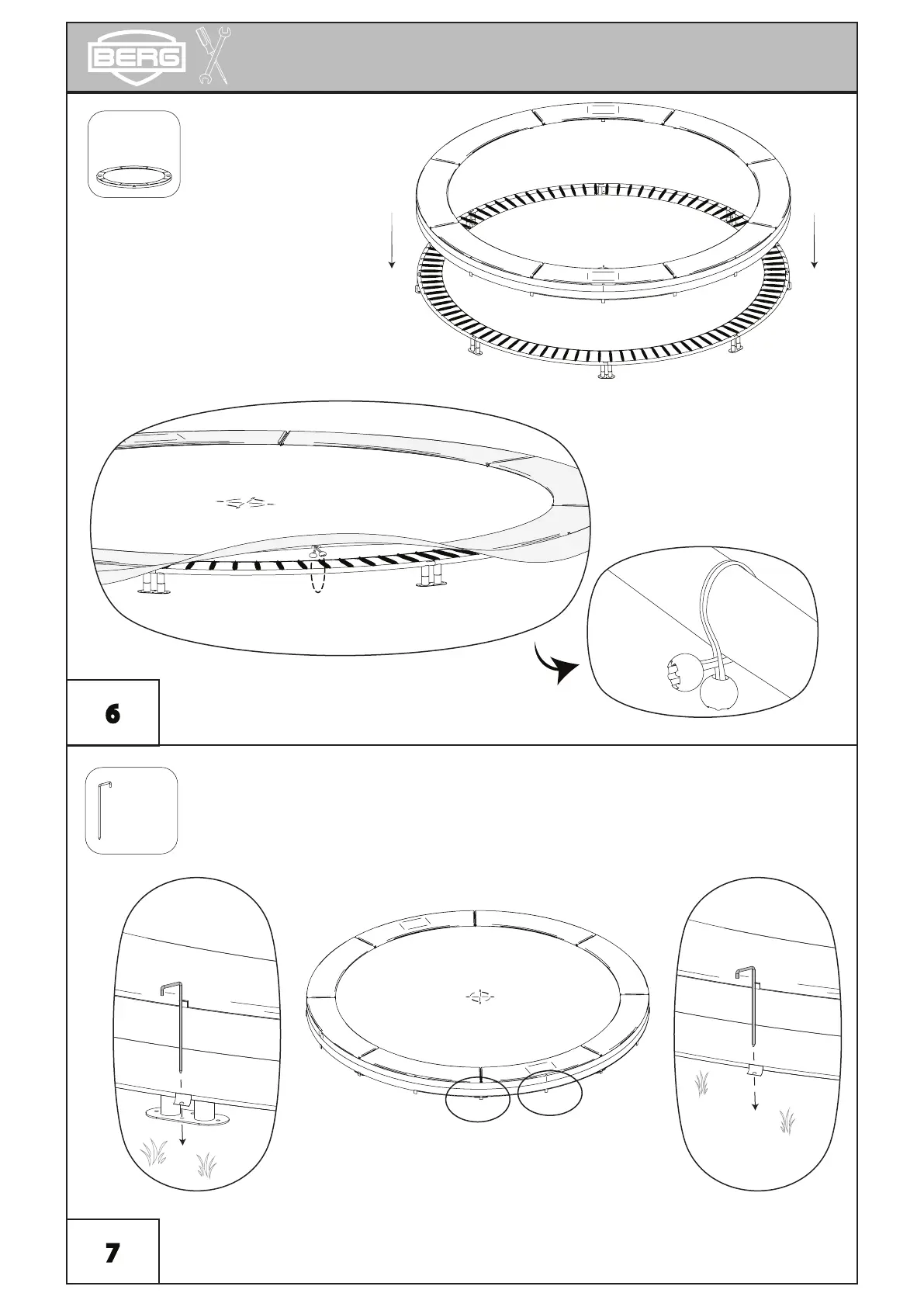 BERG

6

7