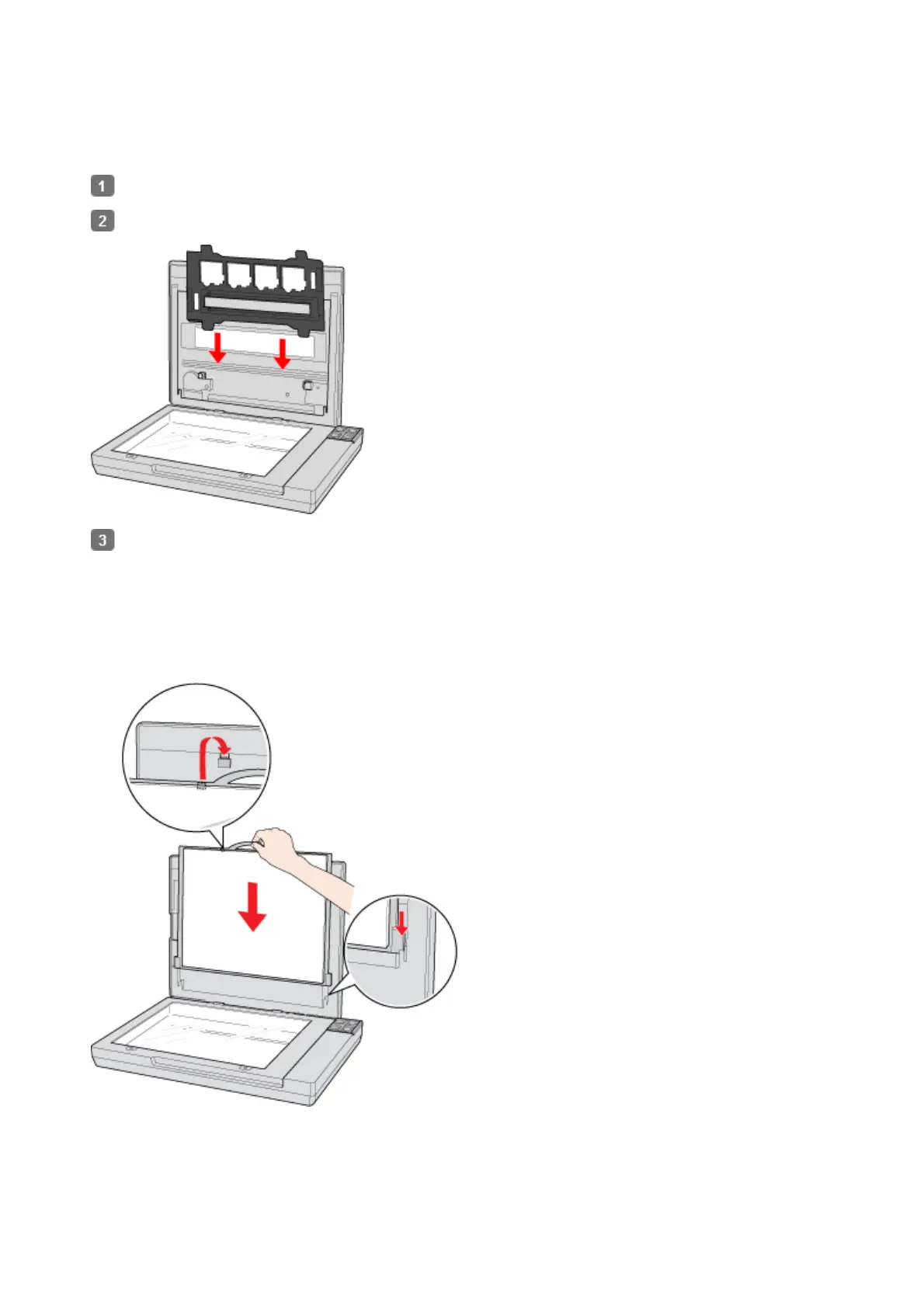 1

2

3