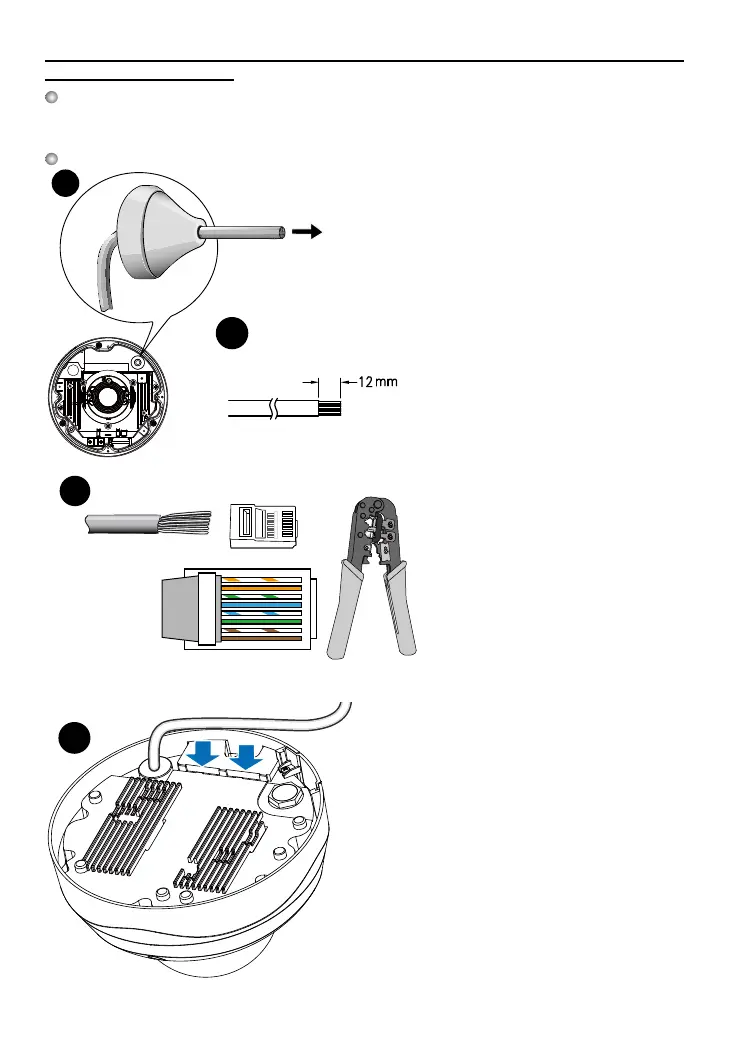 12 mm