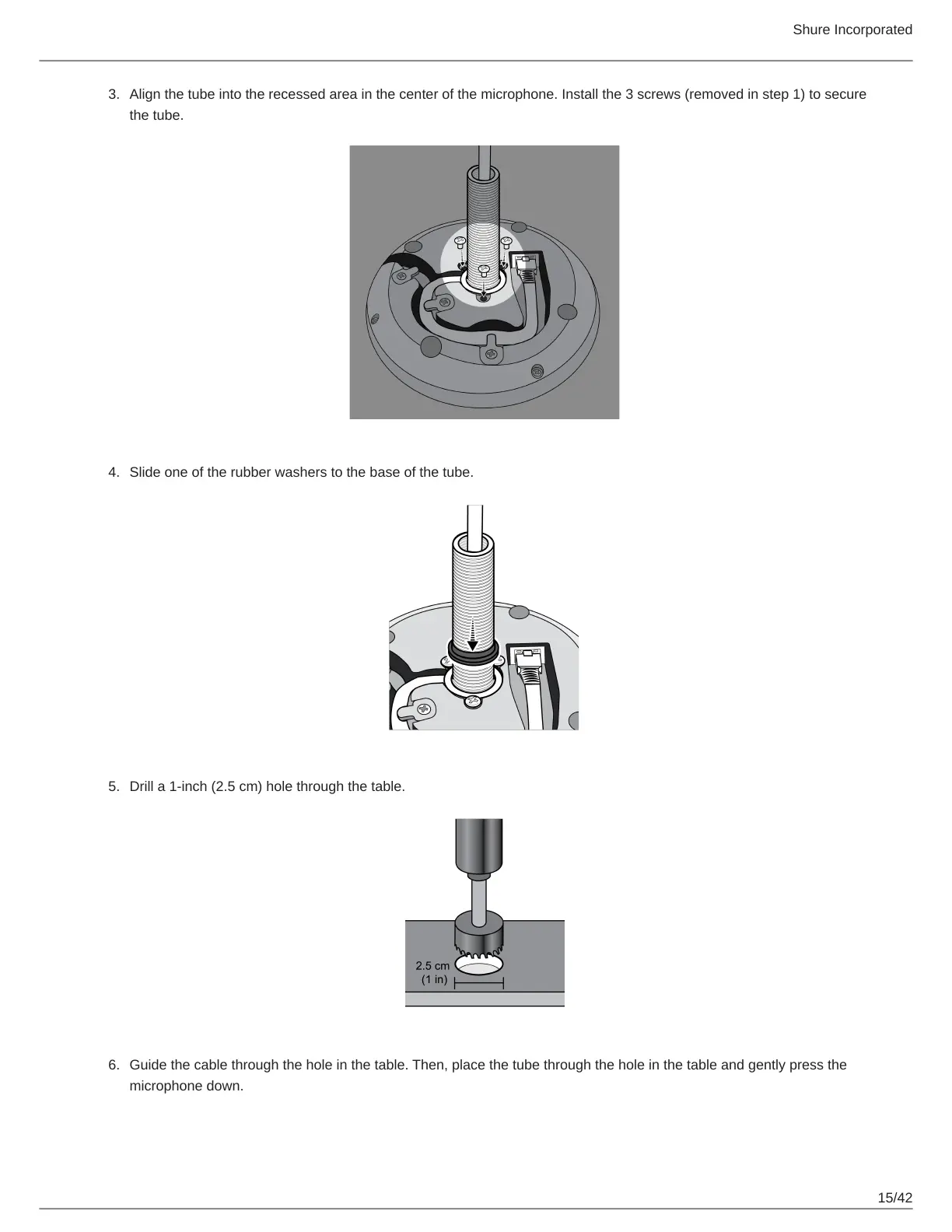 Shure Incorporated

3. Align the tube into the recessed area in the center of the microphone. Install the 3 screws (removed in step 1) to secure the tube.

4. Slide one of the rubber washers to the base of the tube.

5. Drill a 1-inch (2.5 cm) hole through the table.

2.5 cm
(1 in)

6. Guide the cable through the hole in the table. Then, place the tube through the hole in the table and gently press the microphone down.

15/42