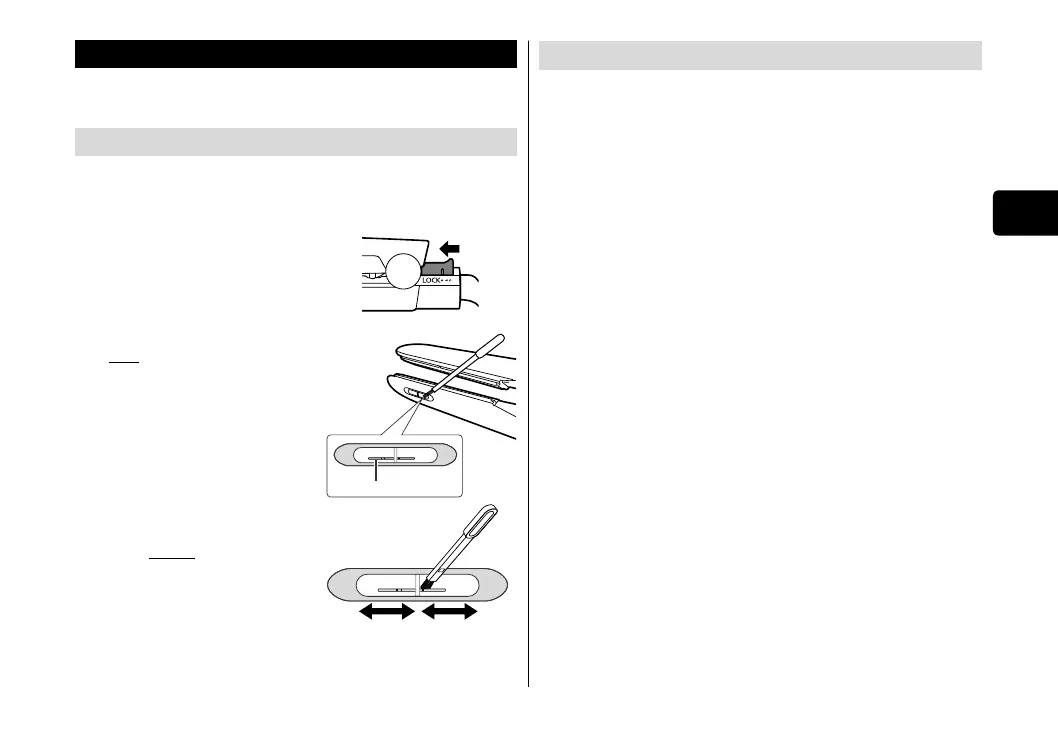 LOCK