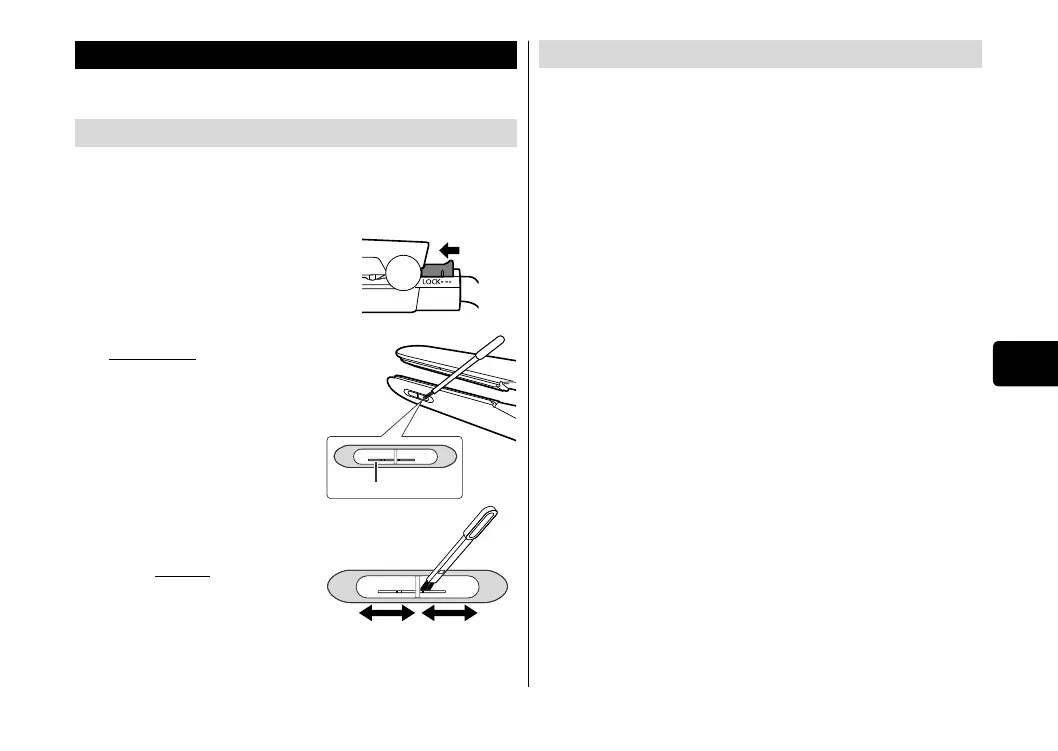 LOCK