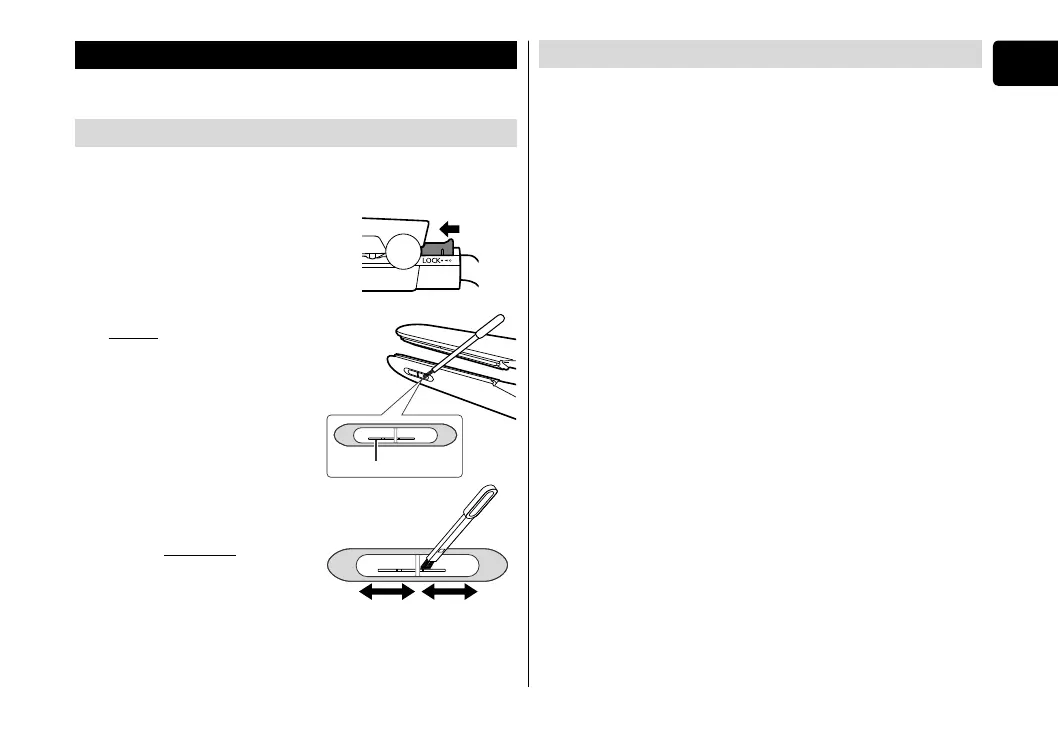 LOCK