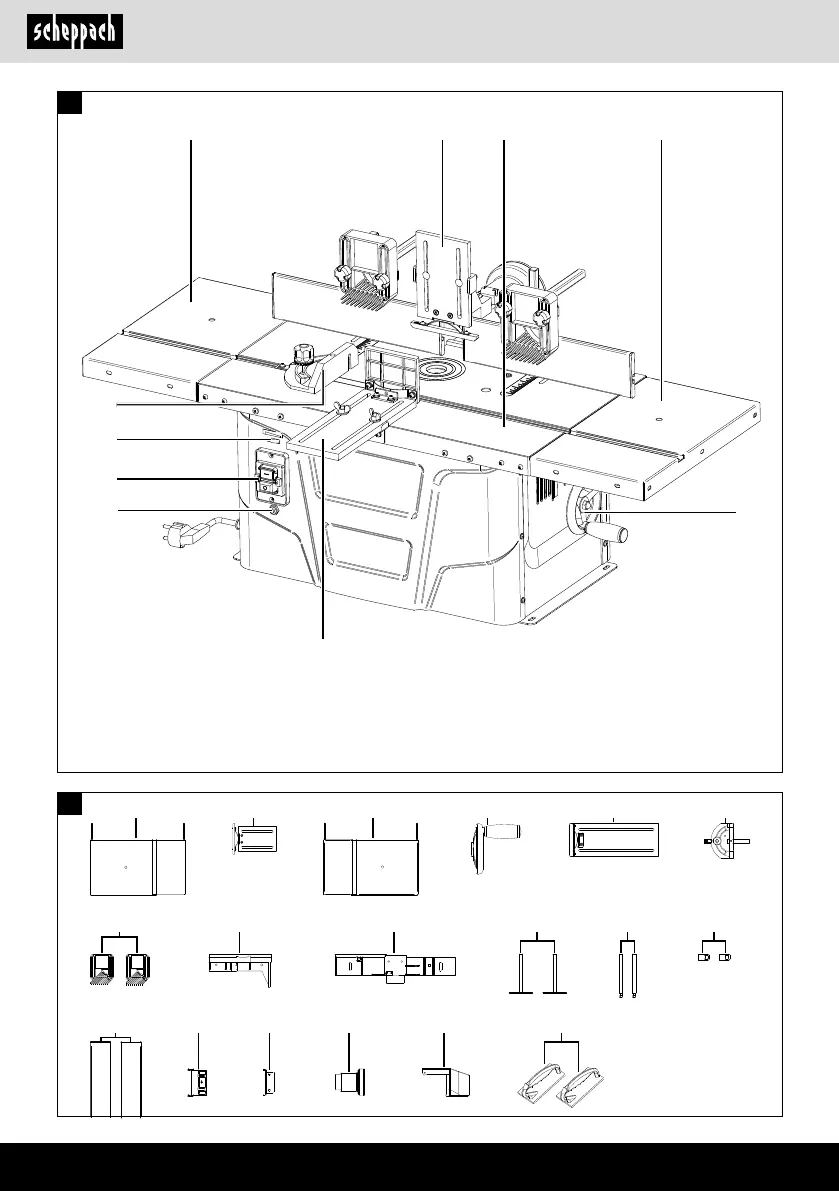 scheppach