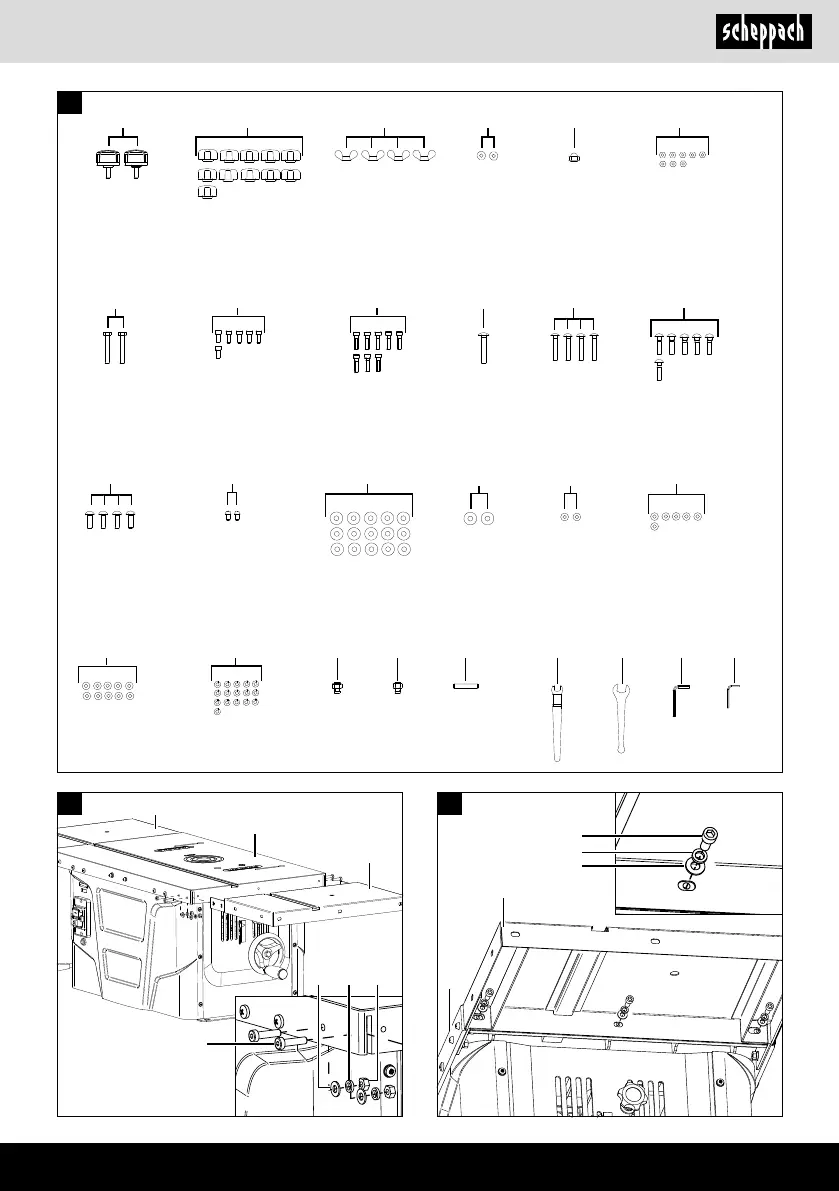 scheppach