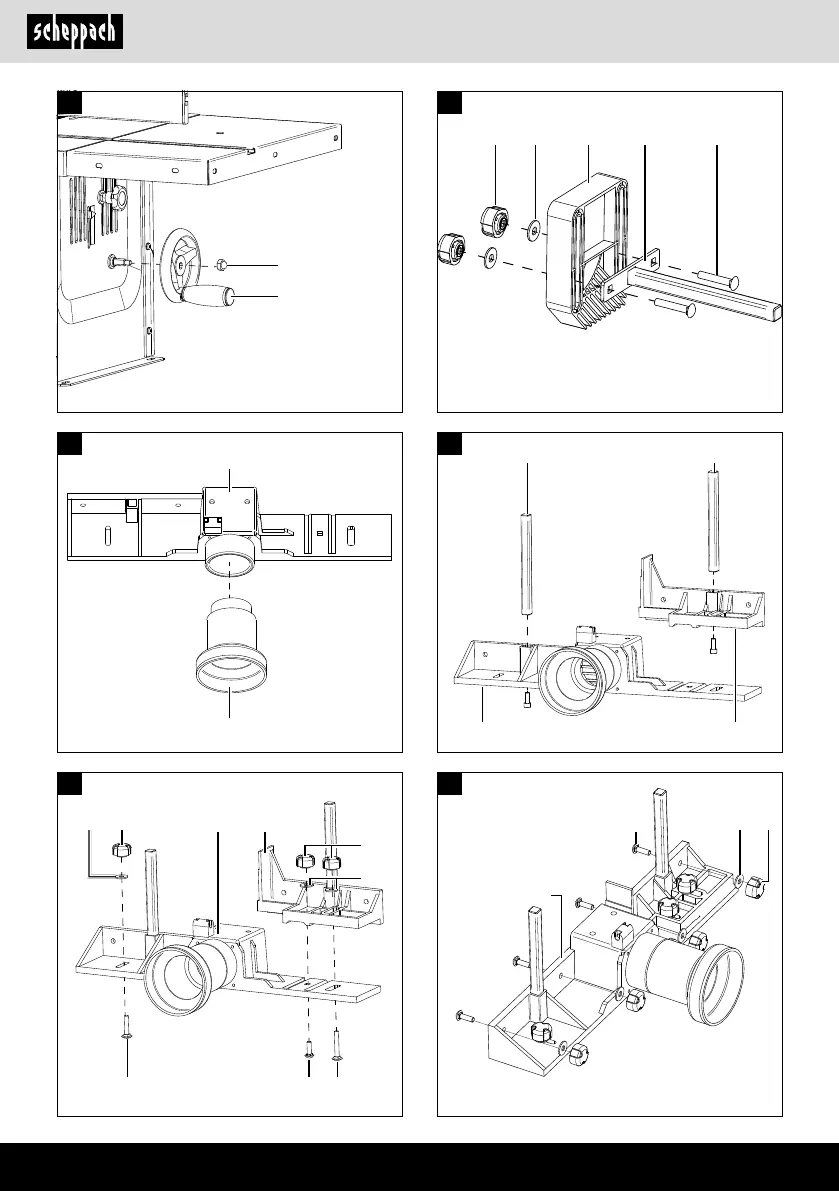 scheppach