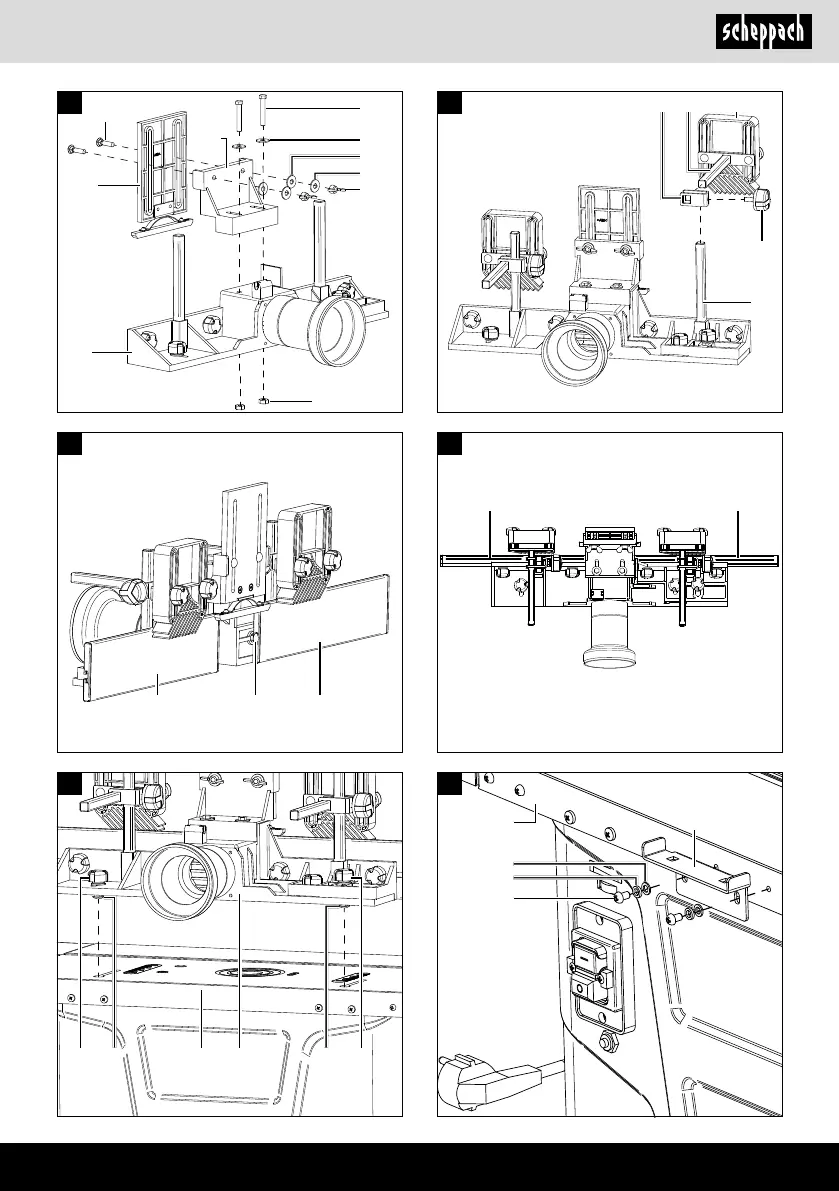 scheppach