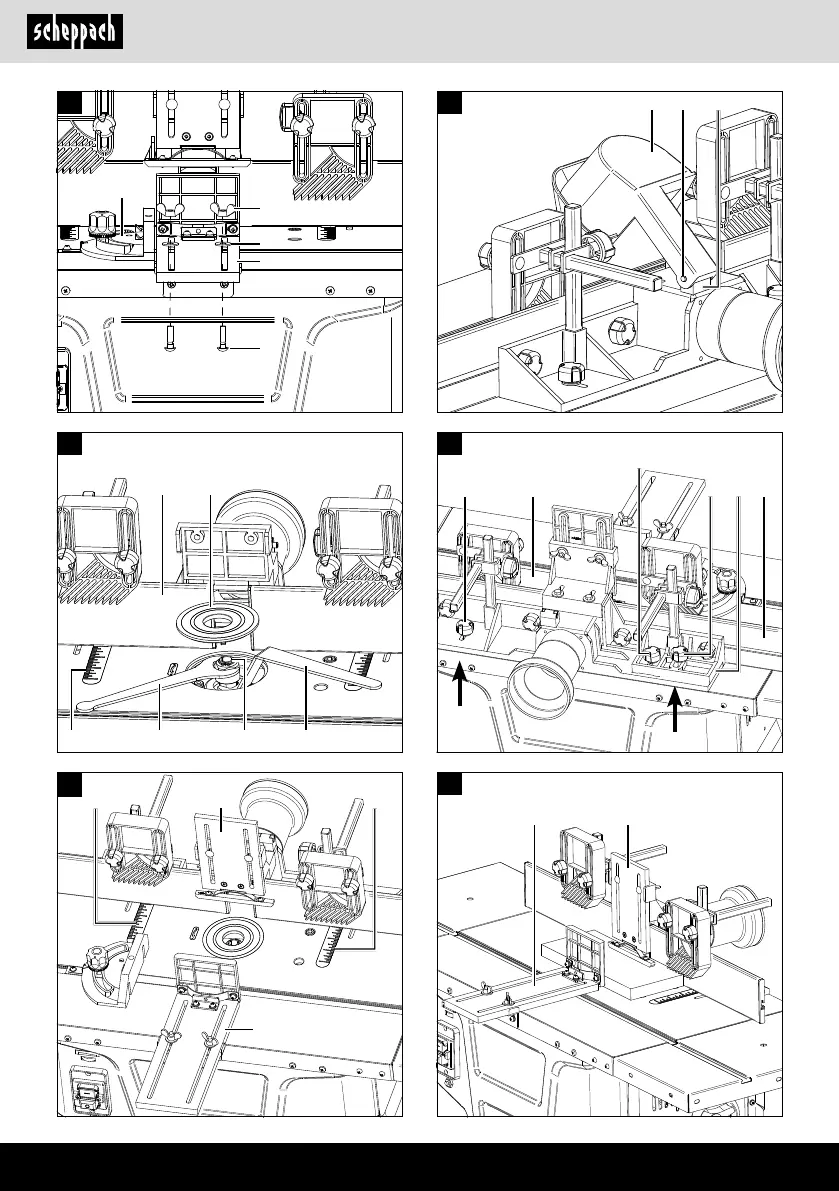 scheppach