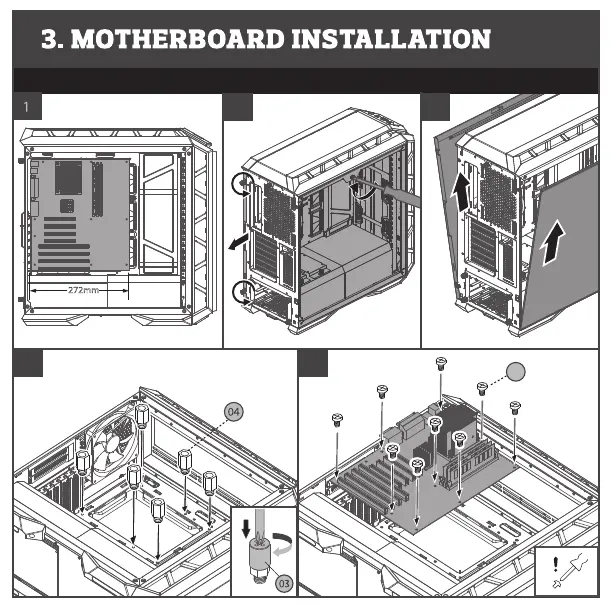 3. MOTHERBOARD INSTALLATION

1

272mm

04

03

!