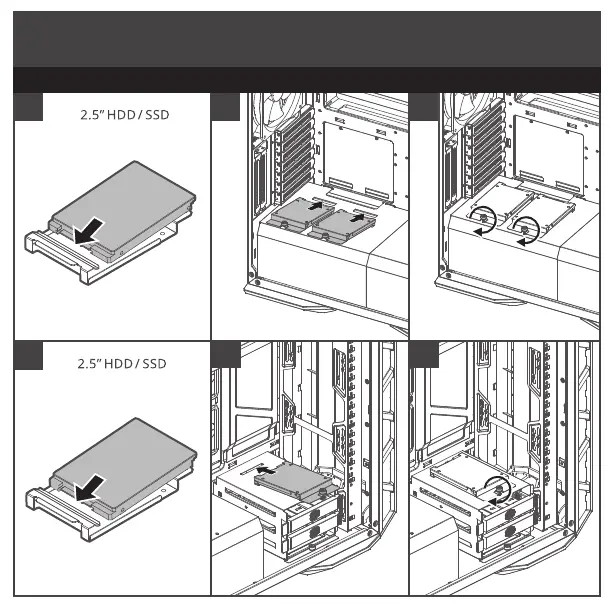 2.5" HDD / SSD

2.5" HDD / SSD