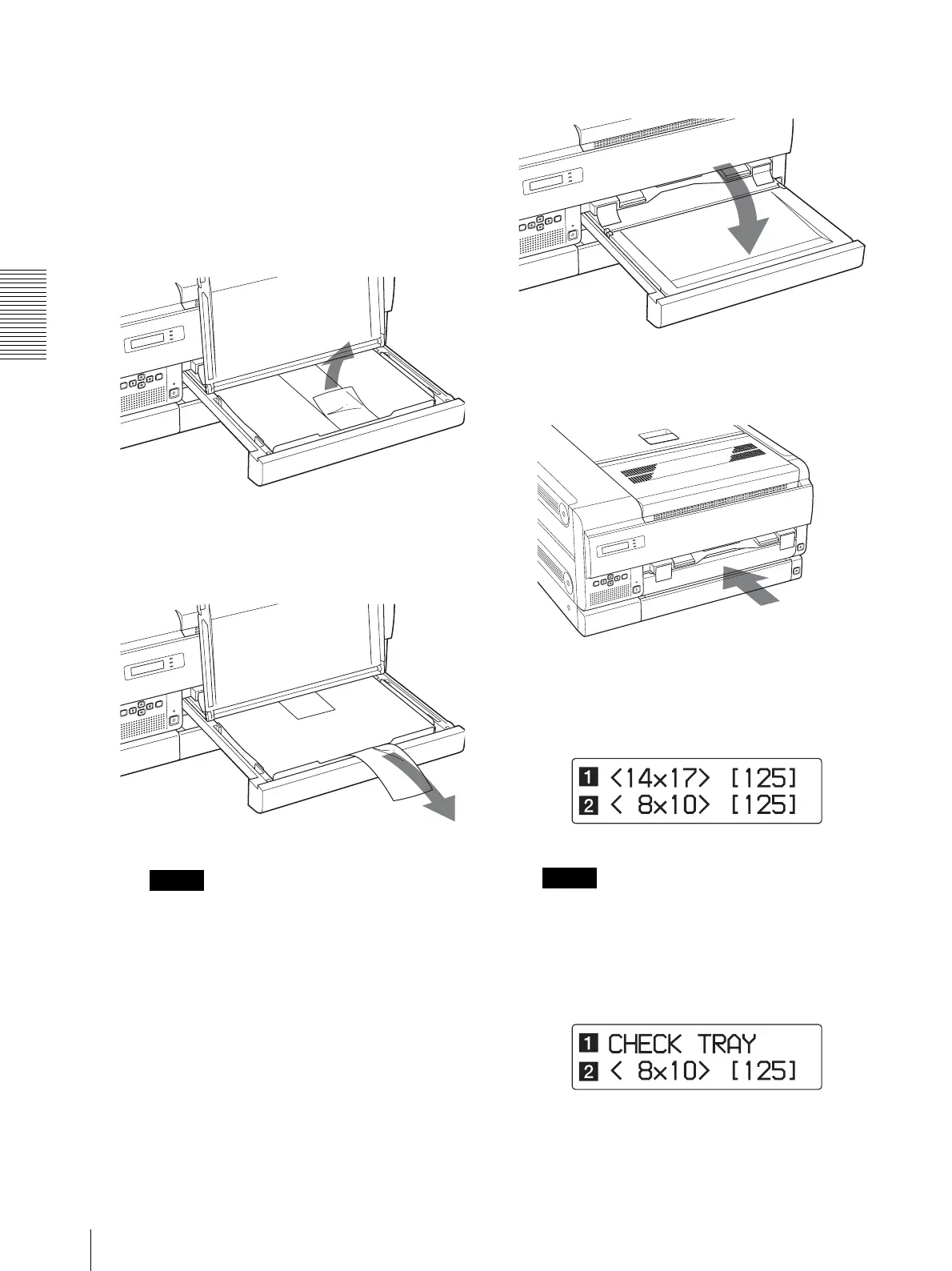 1 <14x17> [125]
2 < 8x10> [125]

1 CHECK TRAY
2 < 8x10> [125]