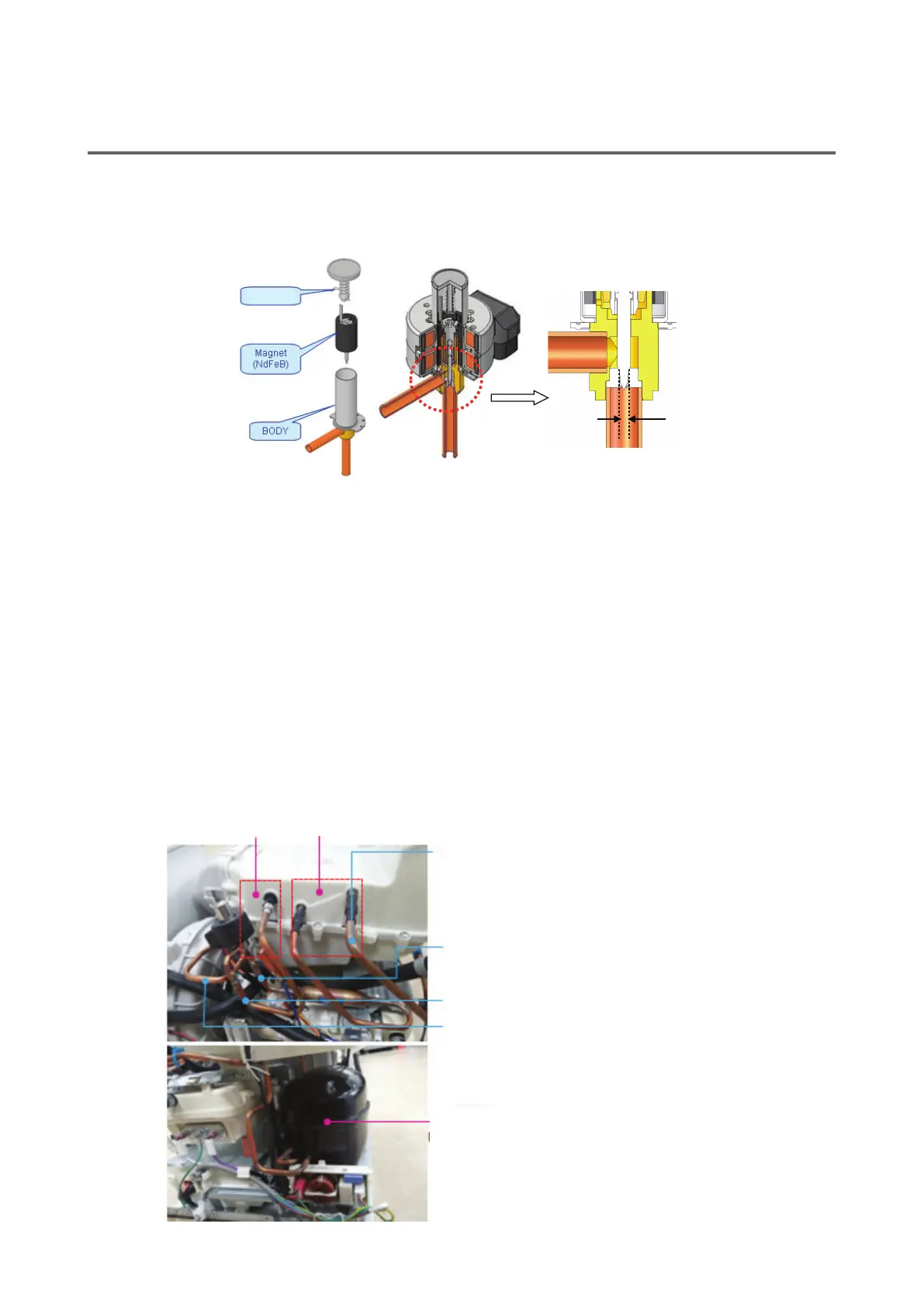 Magnet (NdFeB)

BODY