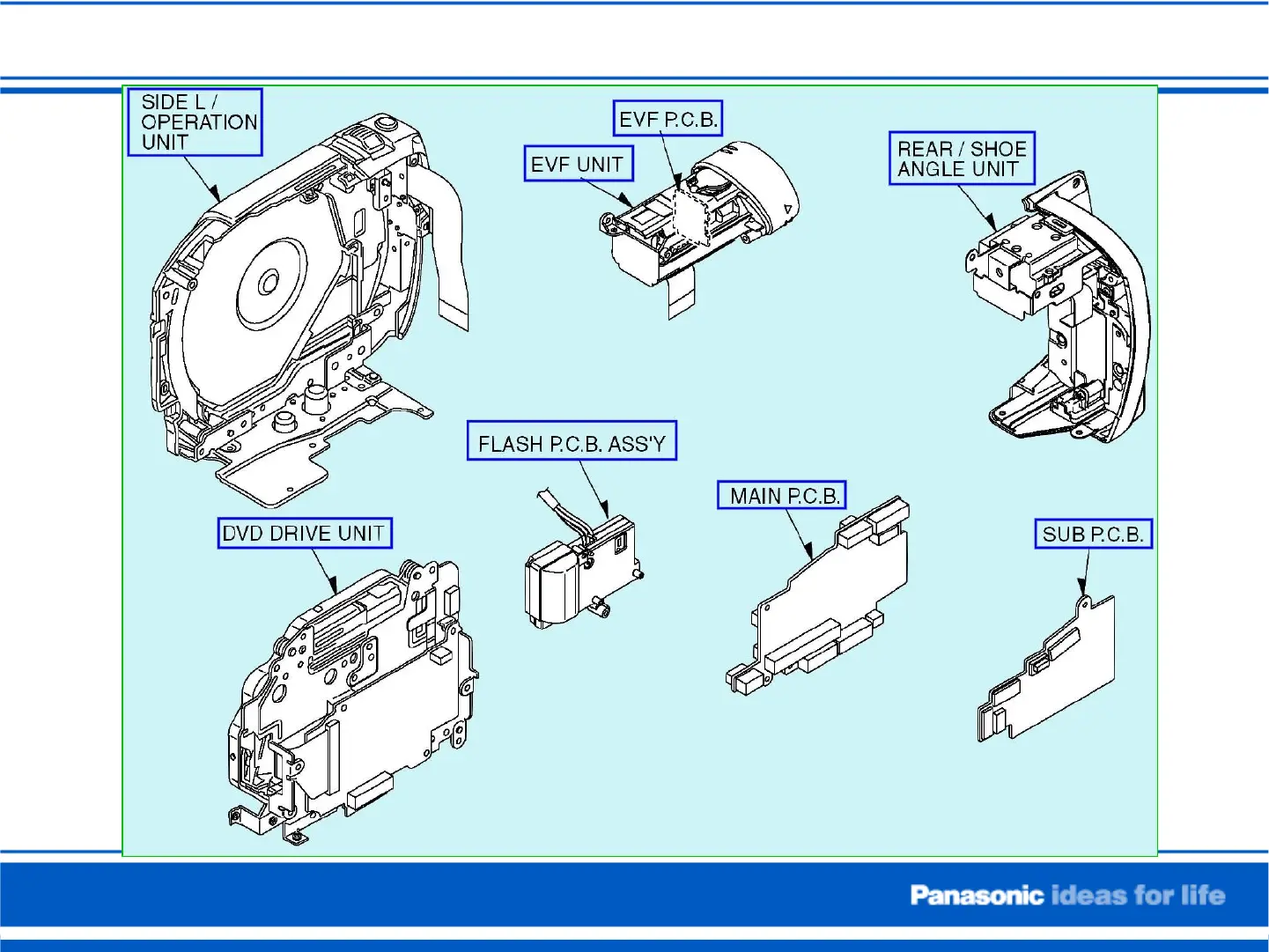 SIDE L / OPERATION UNIT

EVF P.C.B.

EVF UNIT

REAR / SHOE ANGLE UNIT

FLASH P.C.B. ASS'Y

MAIN P.C.B.

DVD DRIVE UNIT

SUB P.C.B.

Panasonic ideas for life