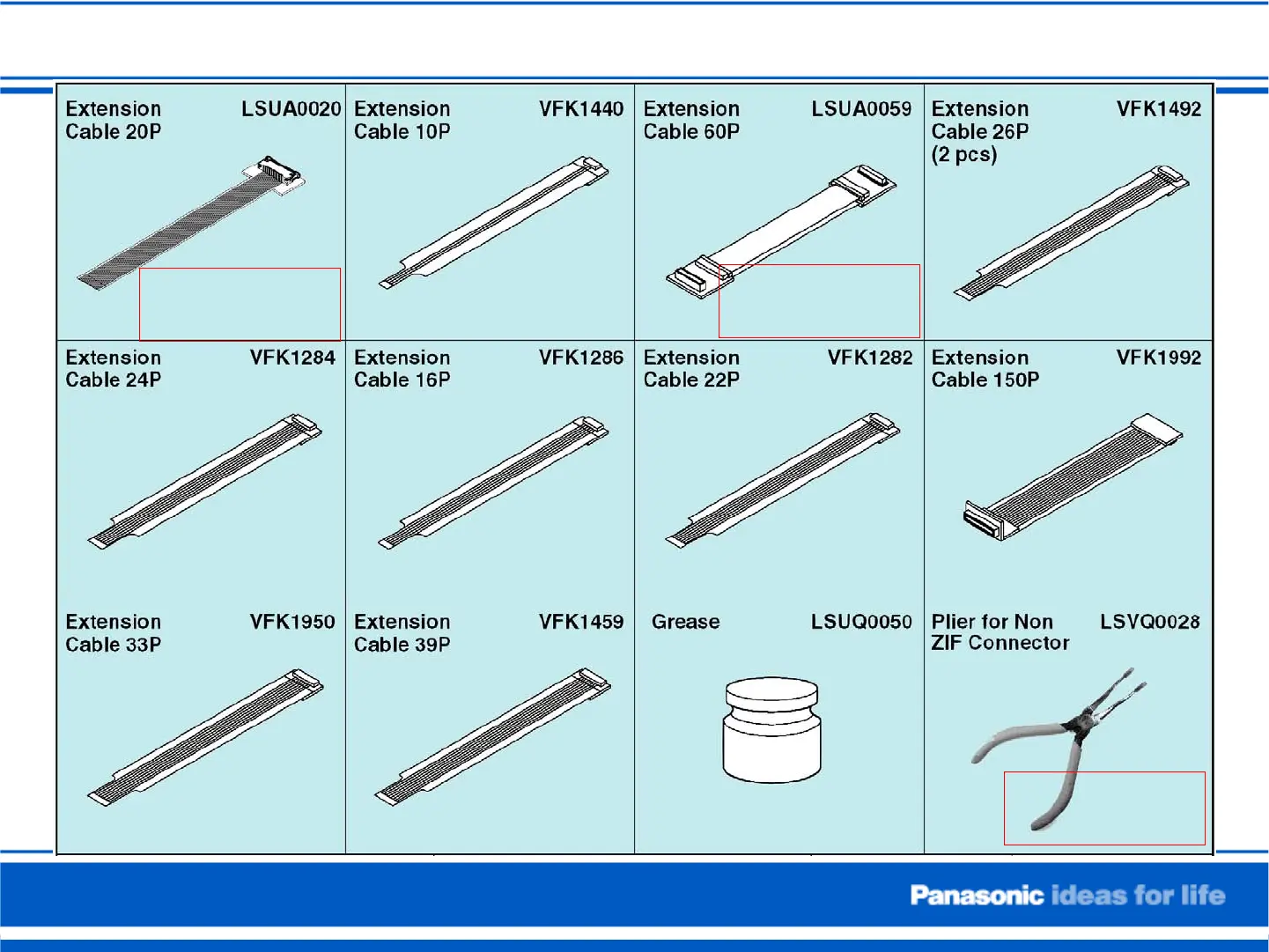 | Extension Cable 20P LSUA0020 | Extension Cable 10P VFK1440 | Extension Cable 60P LSUA0059 | Extension Cable 26P (2 pcs) VFK1492 |
|---|---|---|---|
| Extension Cable 24P VFK1284 | Extension Cable 16P VFK1286 | Extension Cable 22P VFK1282 | Extension Cable 150P VFK1992 |
| Extension Cable 33P VFK1950 | Extension Cable 39P VFK1459 | Grease LSUQ0050 | Plier for Non ZIF Connector LSVQ0028 |

Panasonic ideas for life