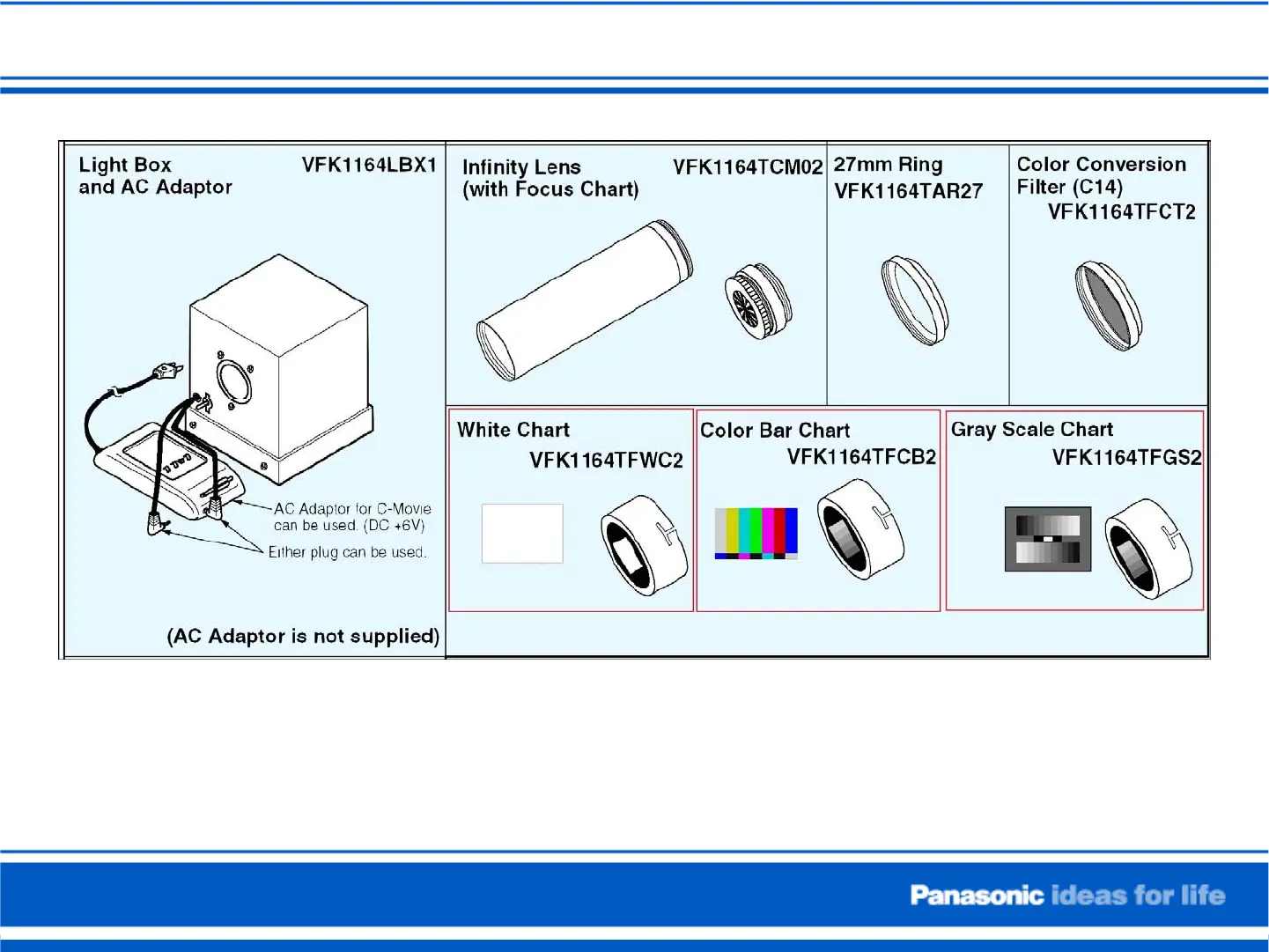 Light Box and AC Adaptor VFK1164LBX1

AC Adaptor for C-Movie can be used. (DC +6V)

Either plug can be used.

(AC Adaptor is not supplied)

Infinity Lens (with Focus Chart) VFK1164TCM02

27mm Ring VFK1164TAR27

Color Conversion Filter (C14) VFK1164TFCT2

White Chart VFK1164TFWC2

Color Bar Chart VFK1164TFCB2

Gray Scale Chart VFK1164TFGS2

Panasonic ideas for life