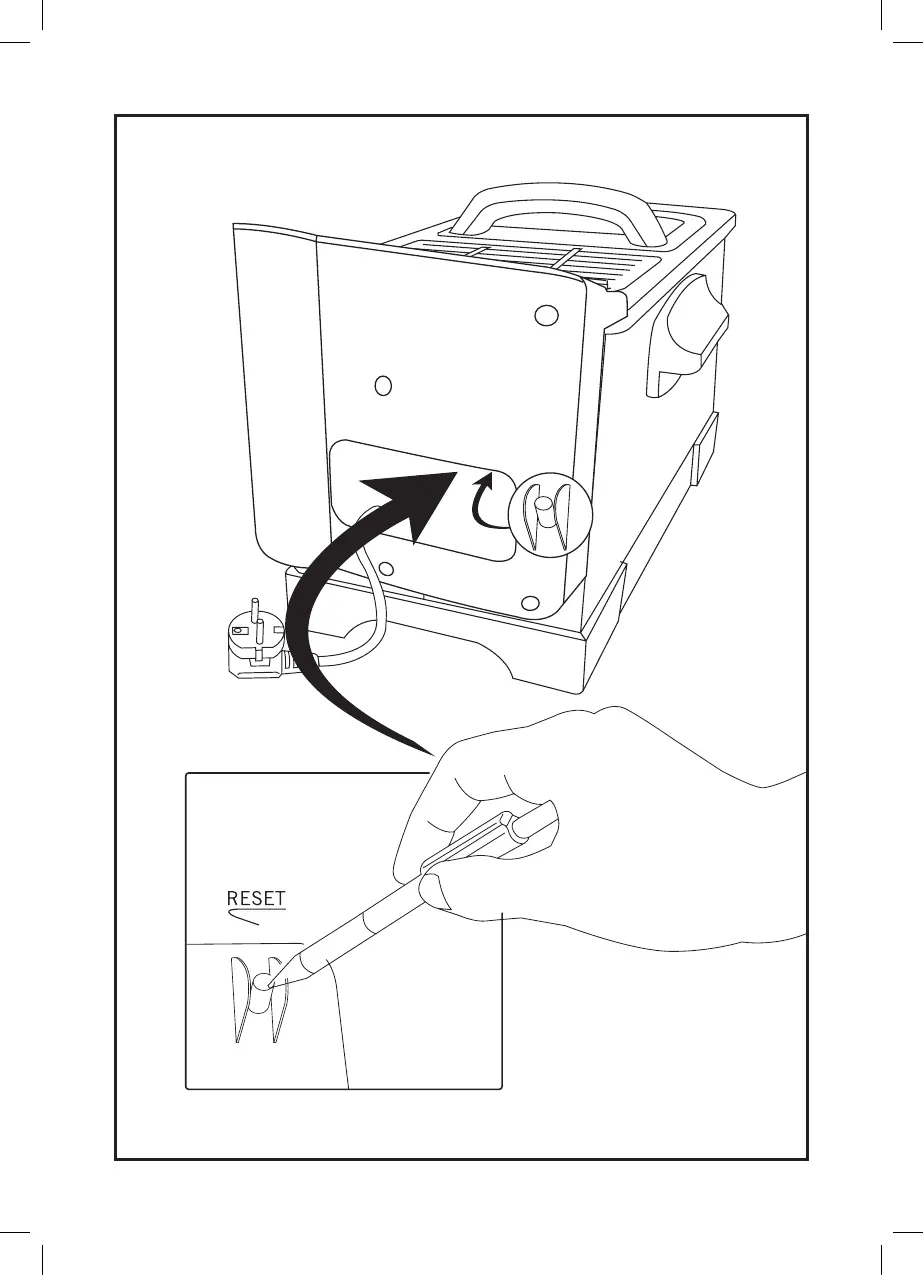 RESET