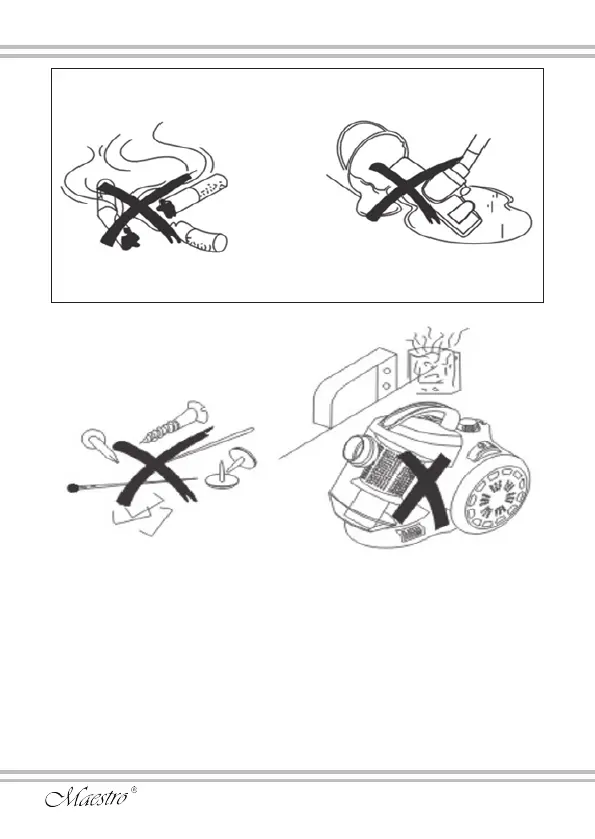 Maestro®