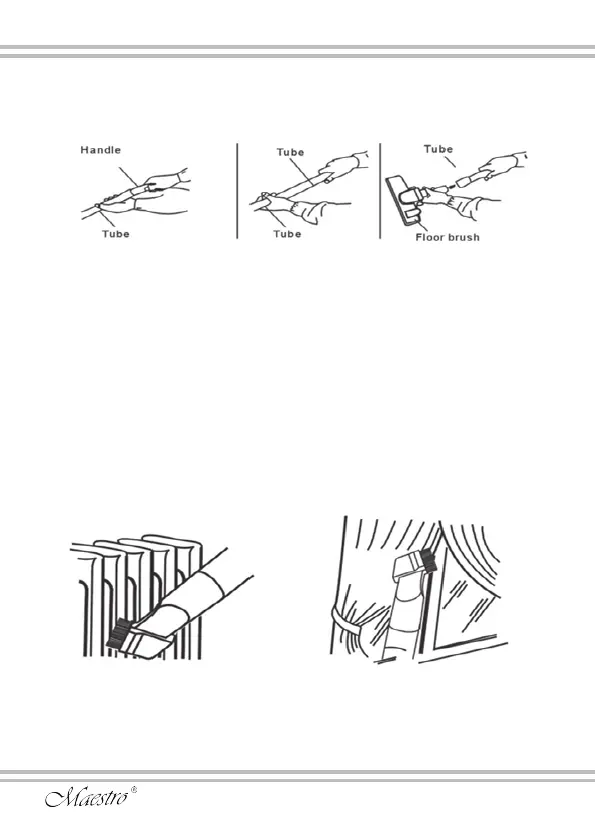 Handle

Tube

Tube

Tube

Tube

Floor brush

Maestro®