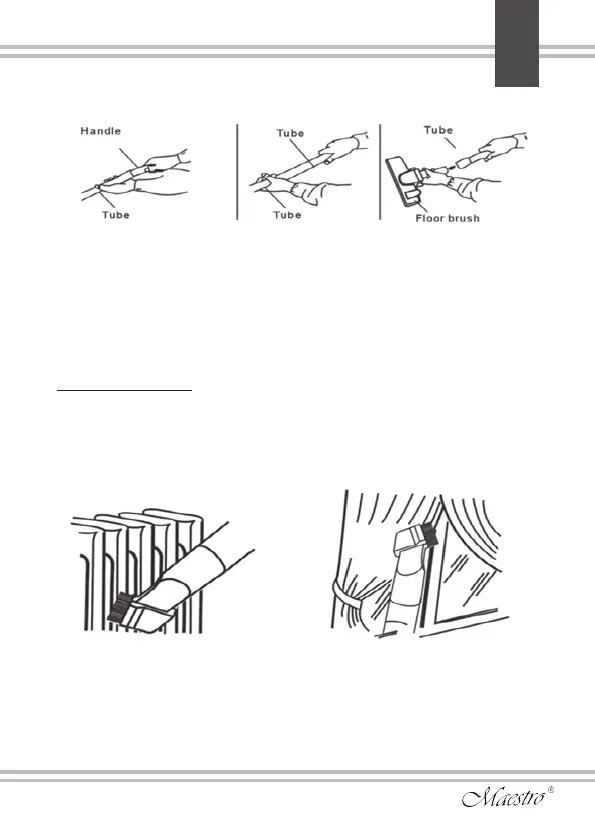 Handle

Tube

Tube

Tube

Tube

Floor brush

Maestro®