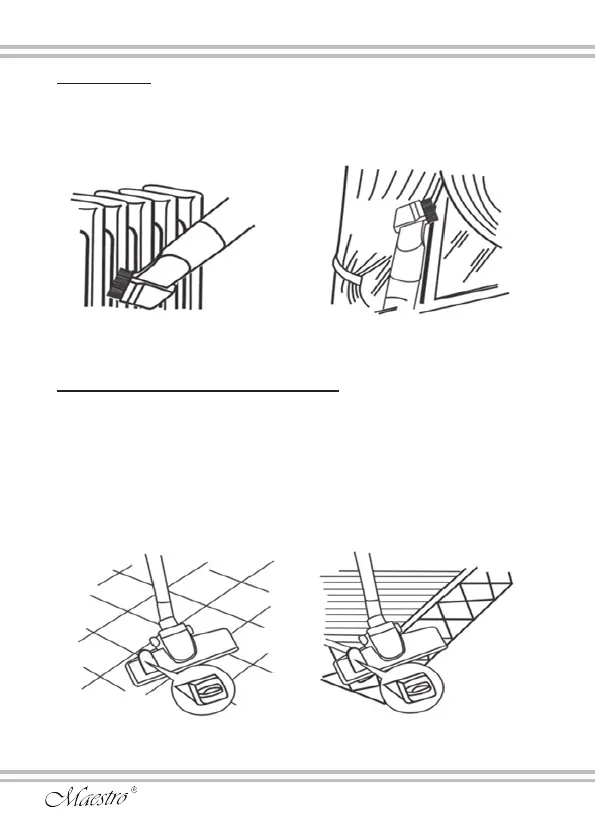 Maestro®