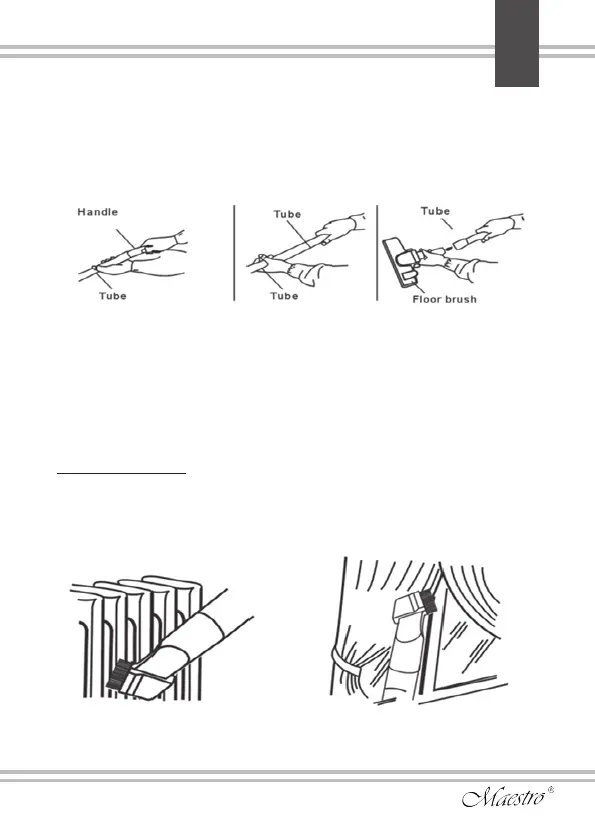 Handle

Tube

Tube

Tube

Tube

Floor brush

Maestro®