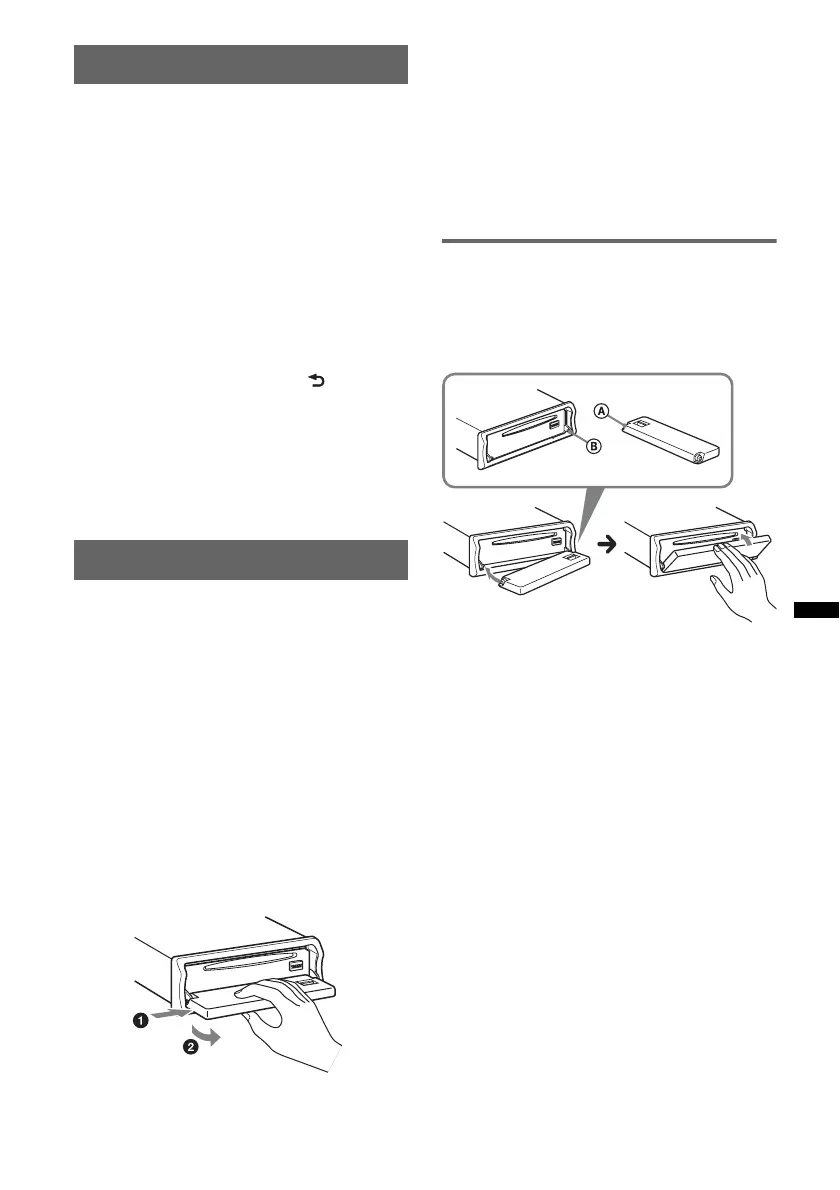 Ⓐ

Ⓑ

❶

❷