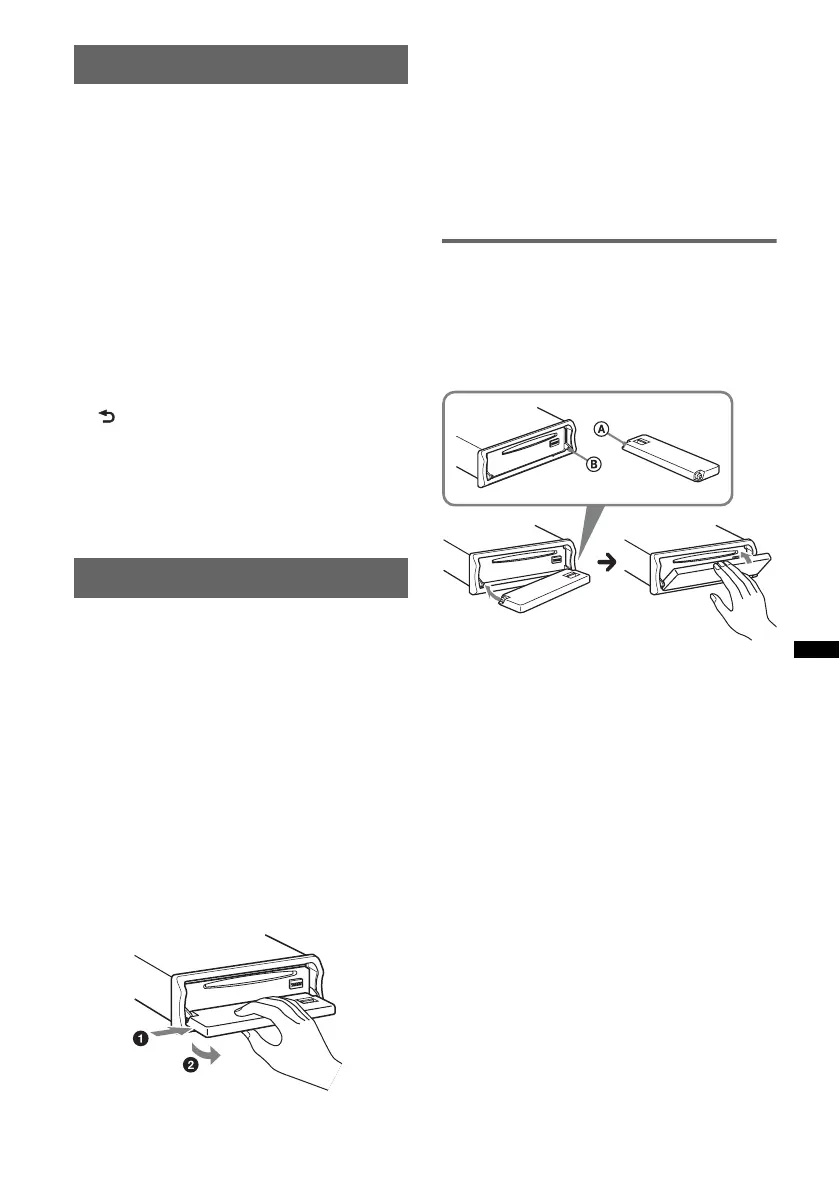 A

B

❶

❷