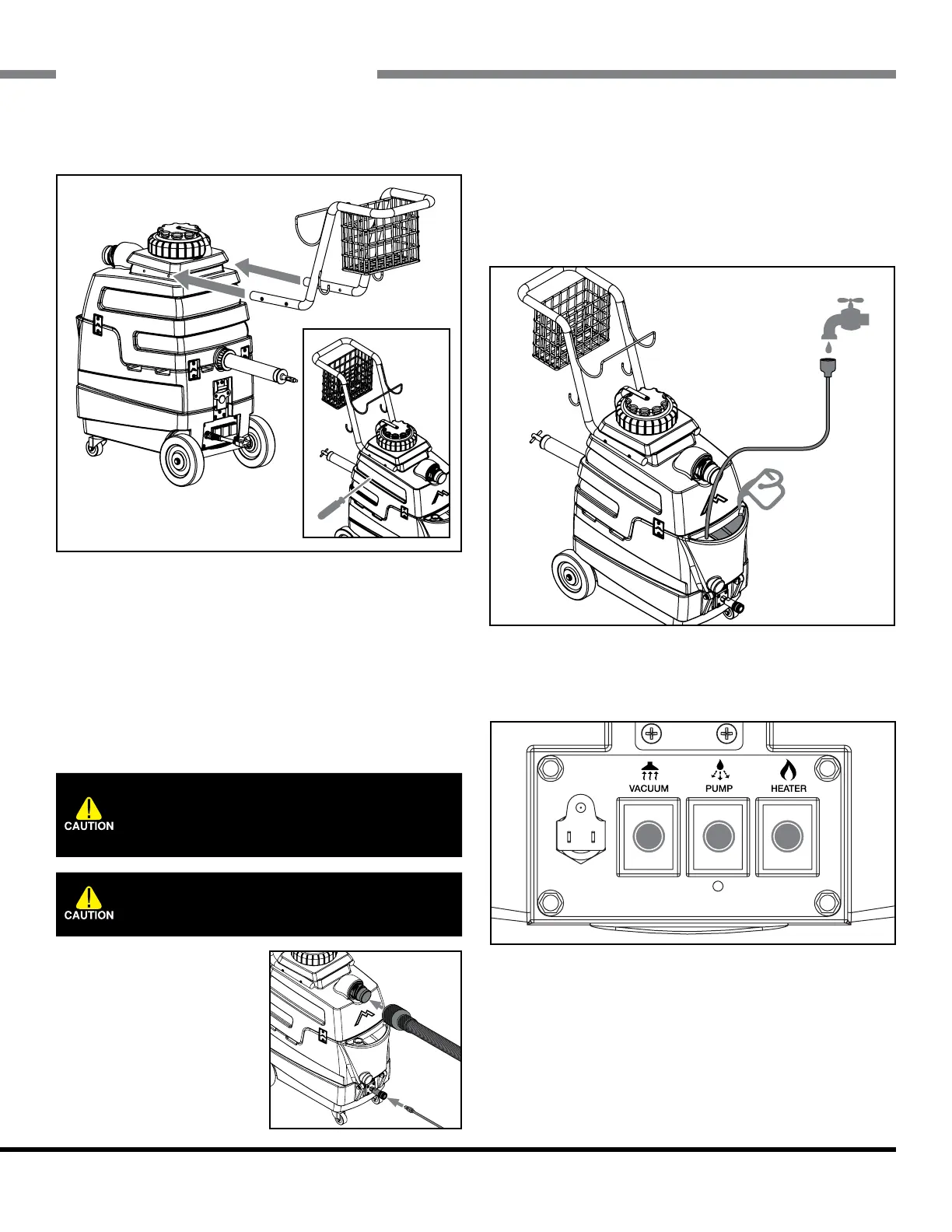 CAUTION

CAUTION

VACUUM

PUMP

HEATER