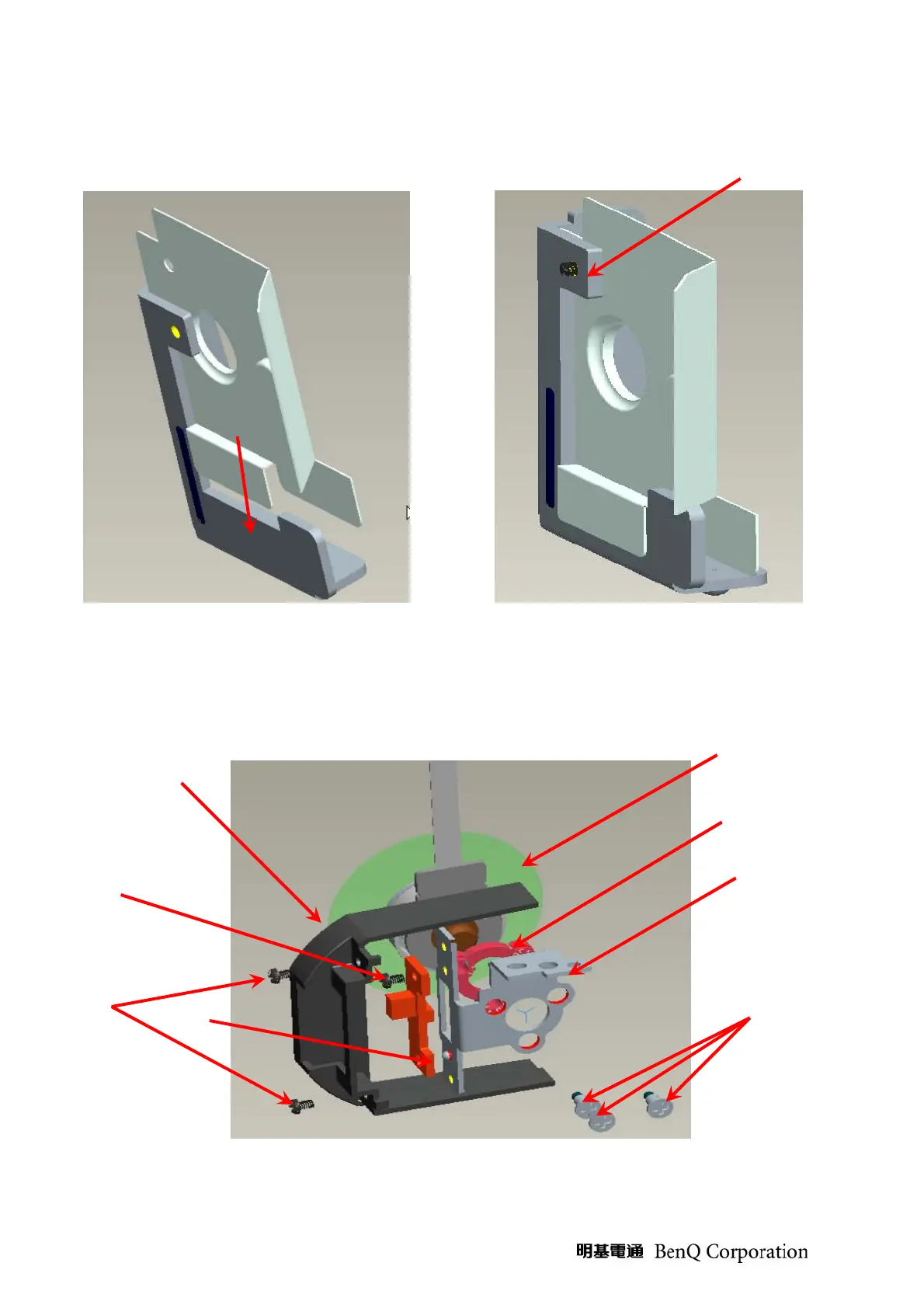 明基電通 BenQ Corporation