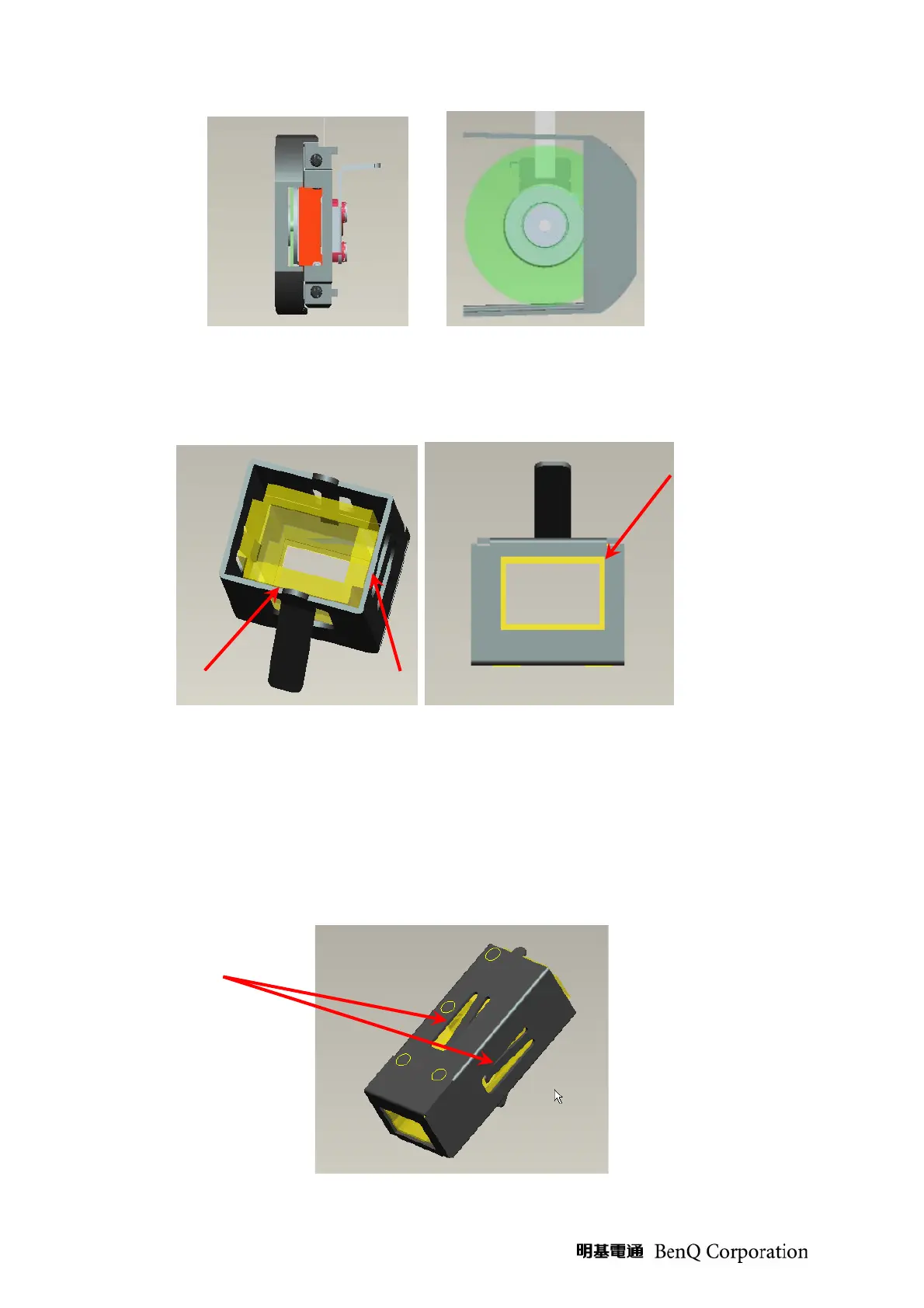 明基電通 BenQ Corporation