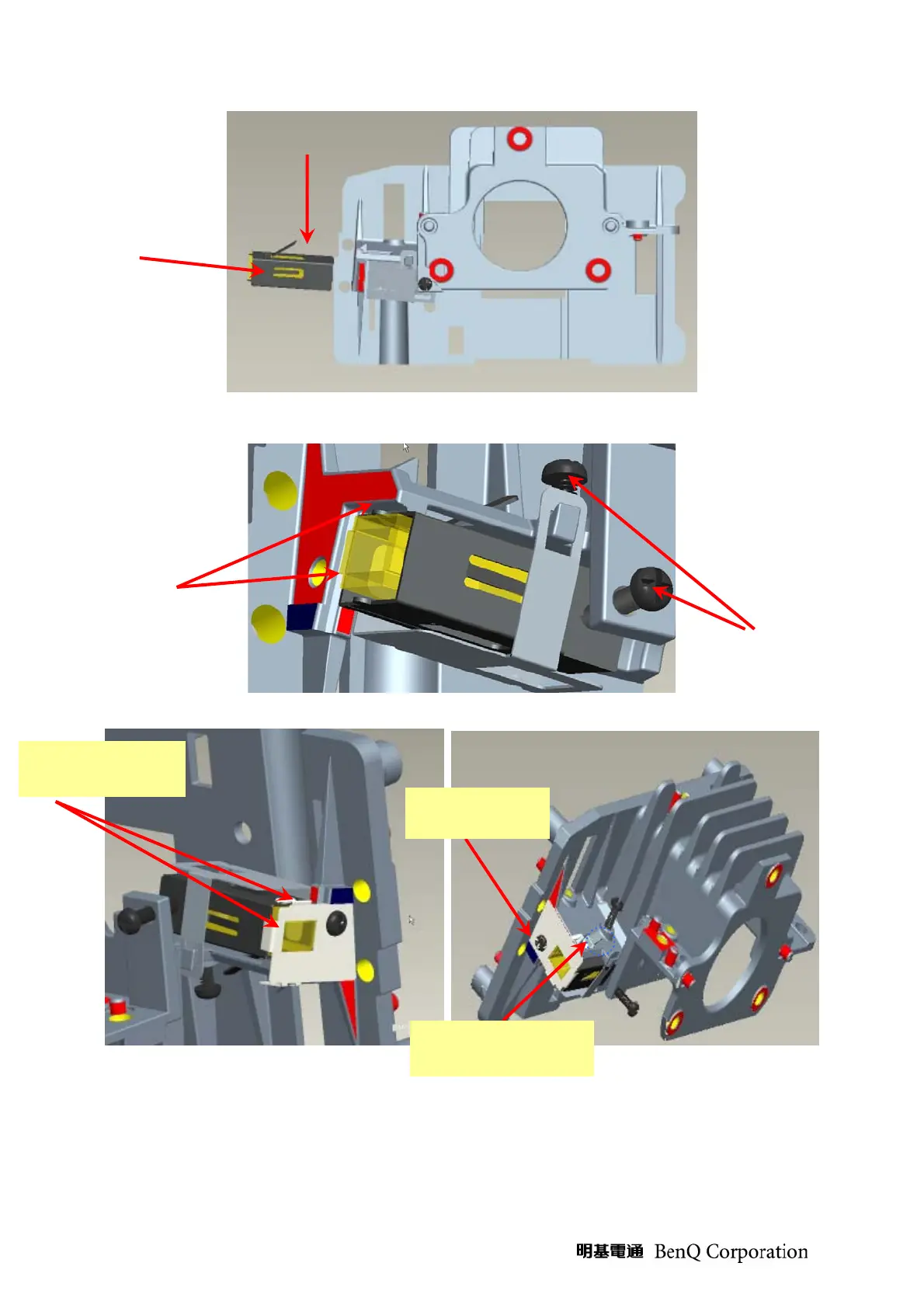 明基電通 BenQ Corporation