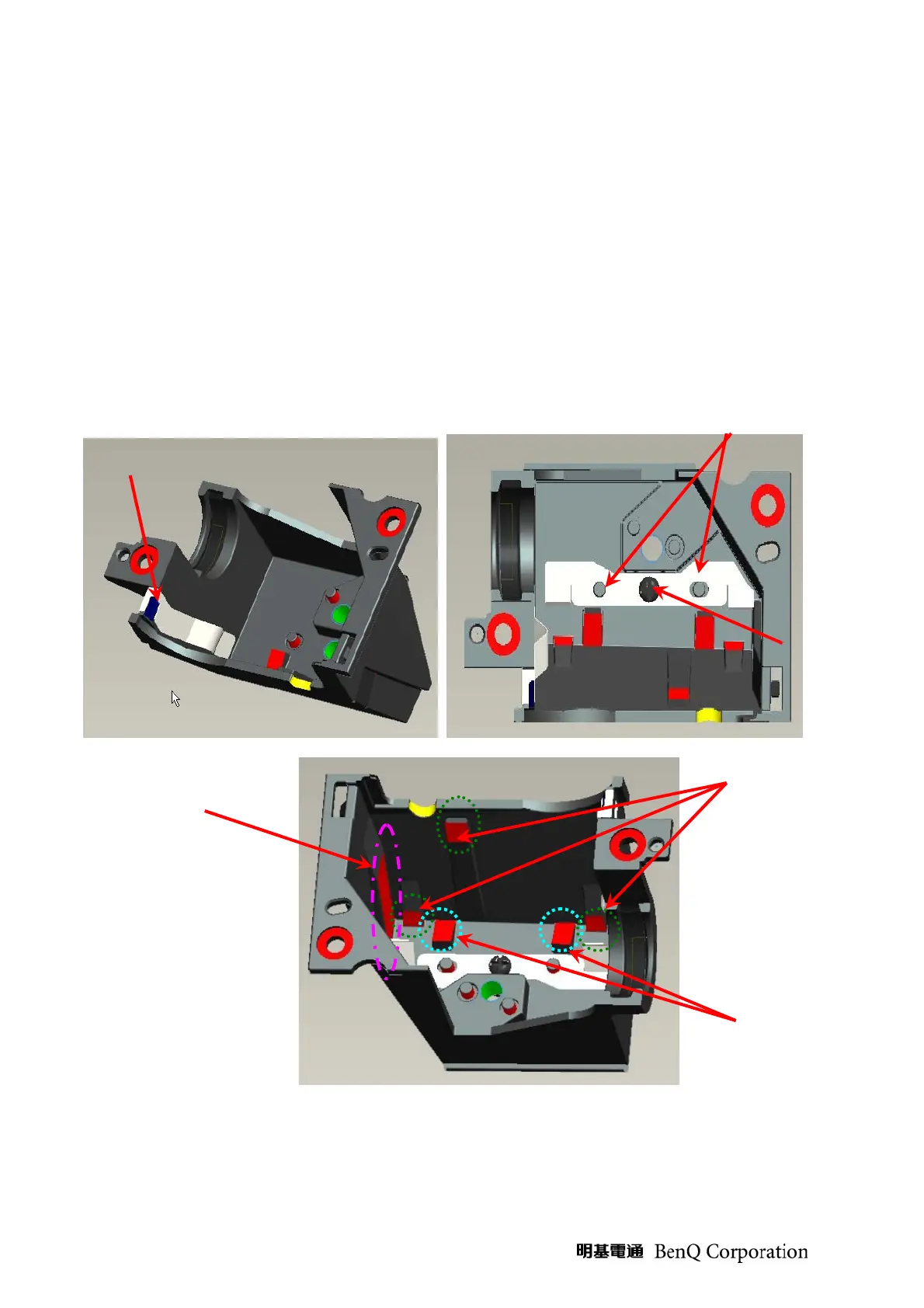 明基電通 BenQ Corporation