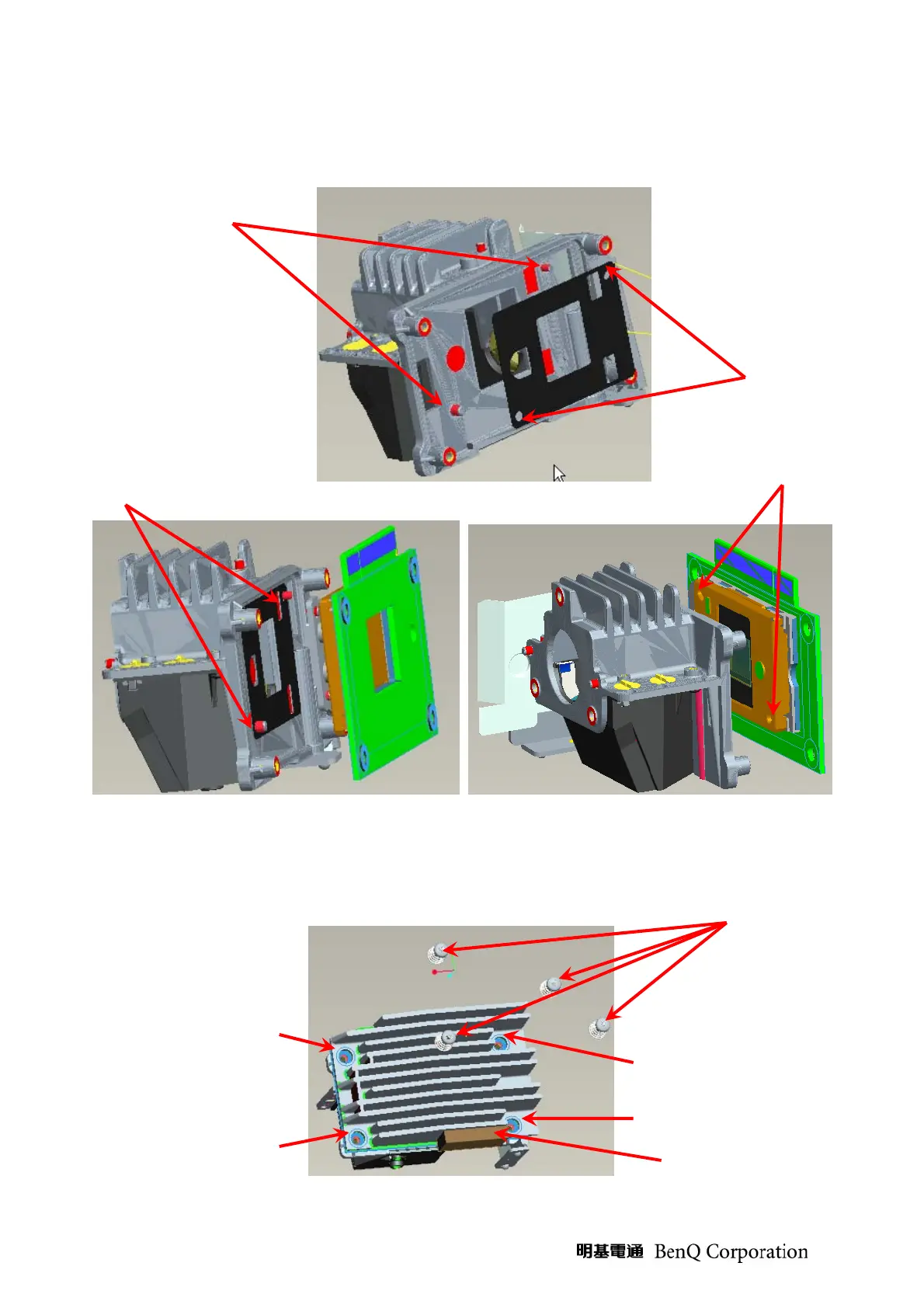 明基電通 BenQ Corporation