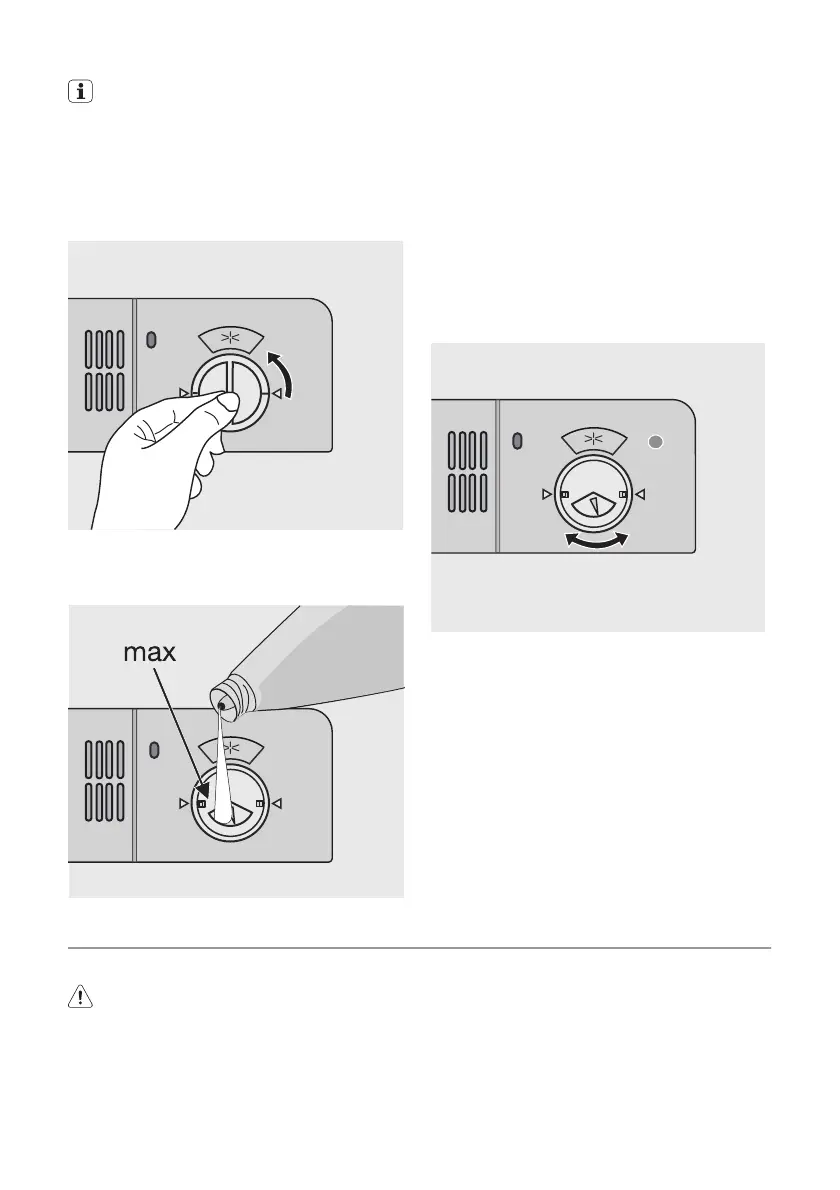 max