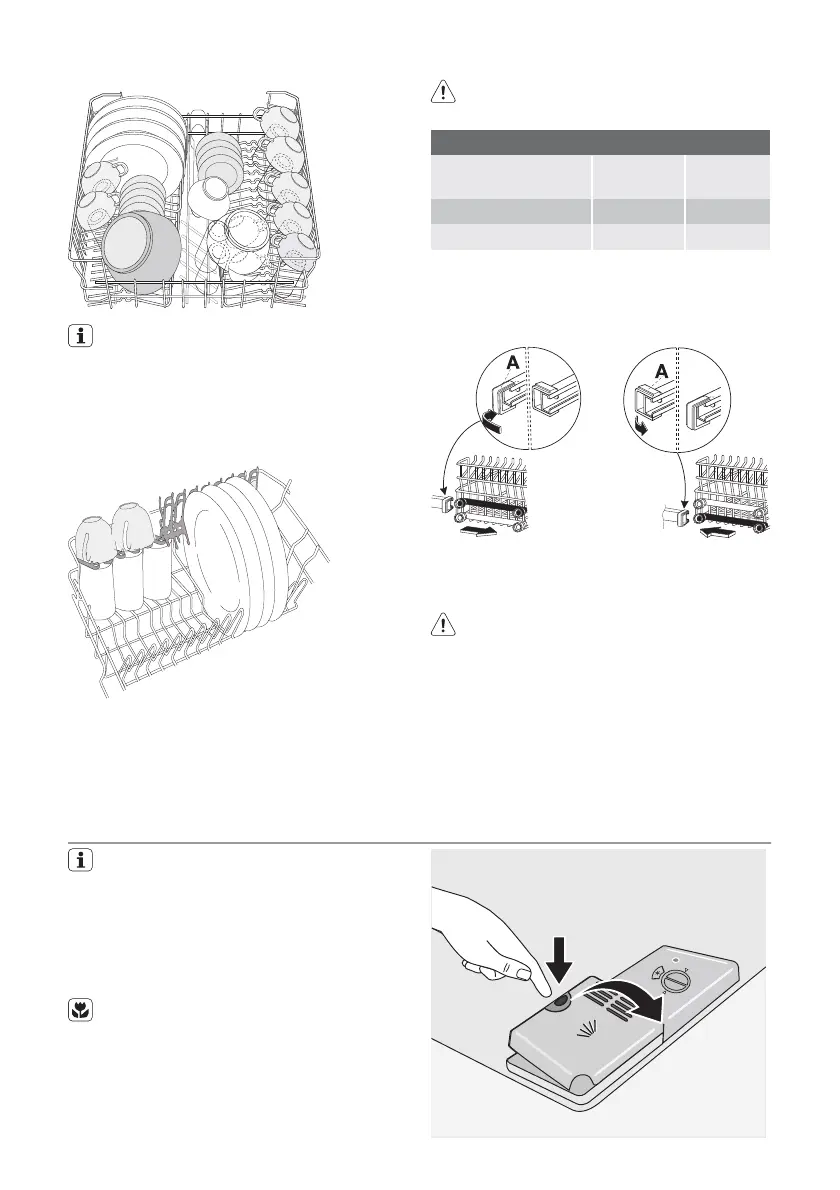 A

A