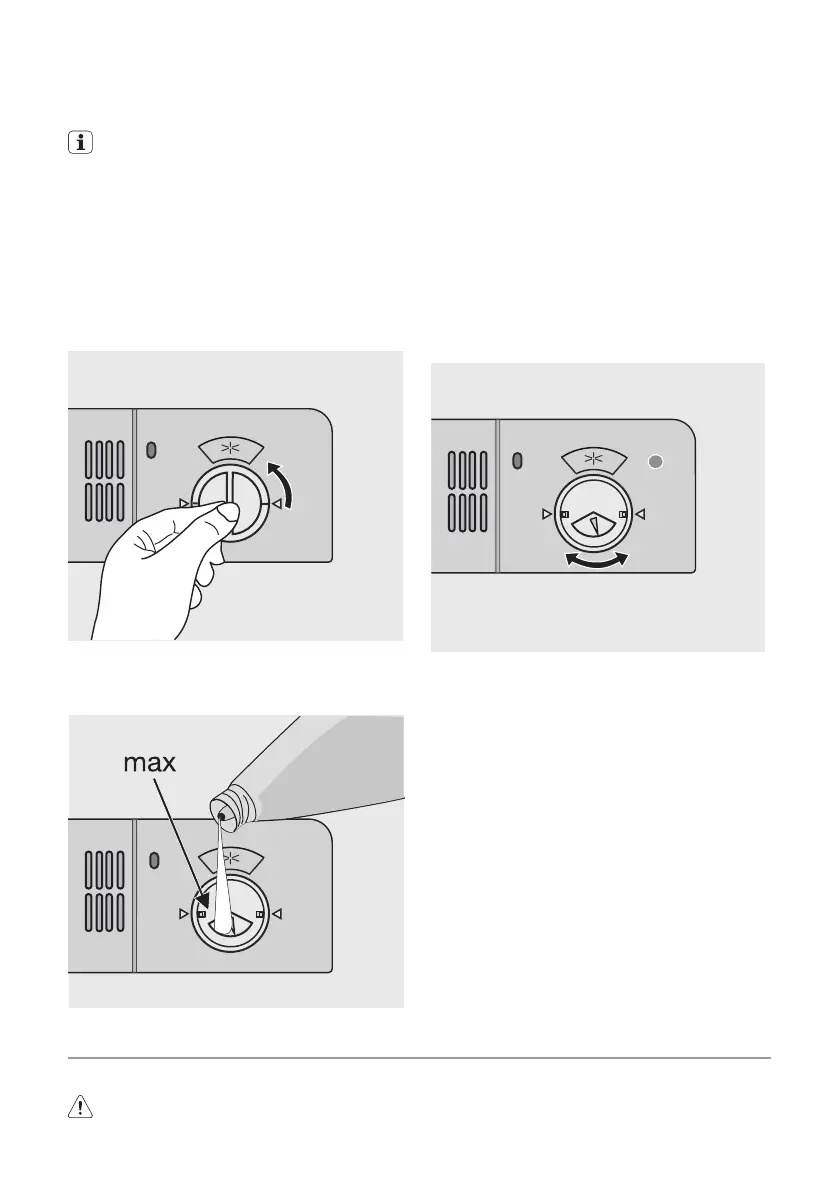 max