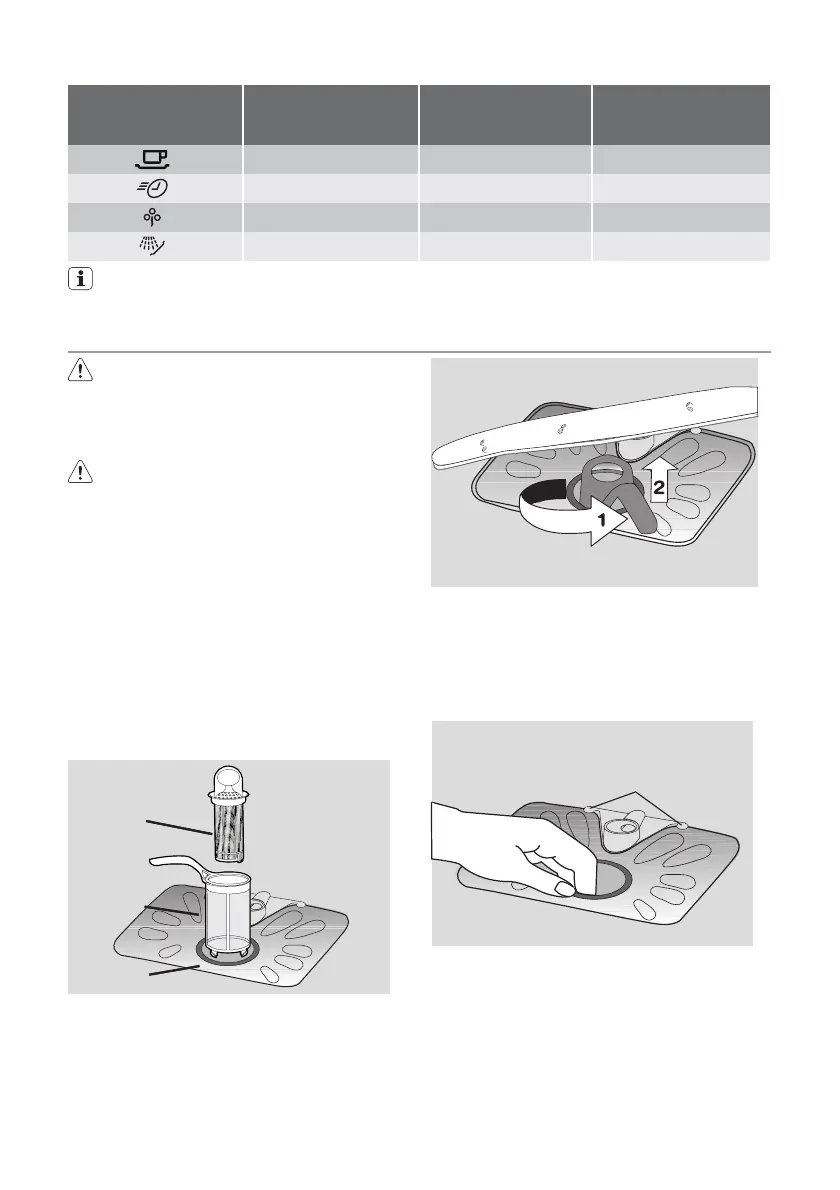 1
2