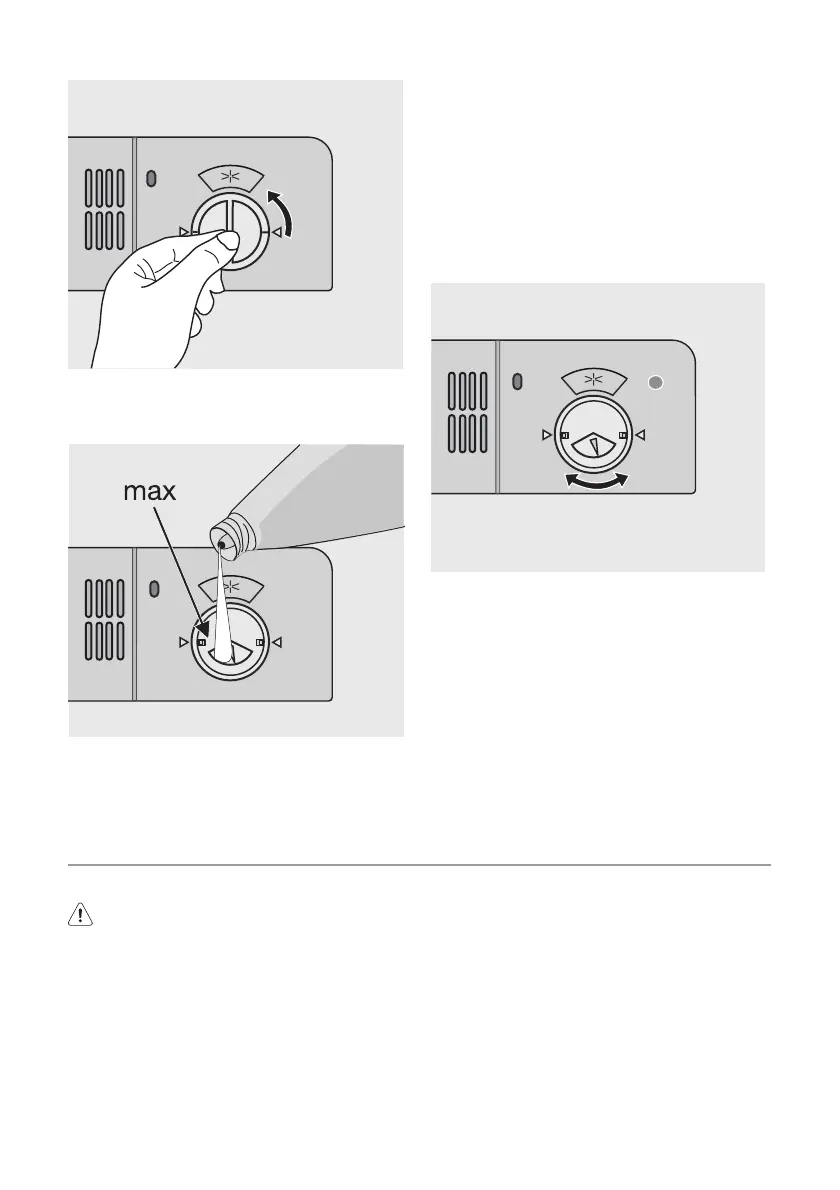 max