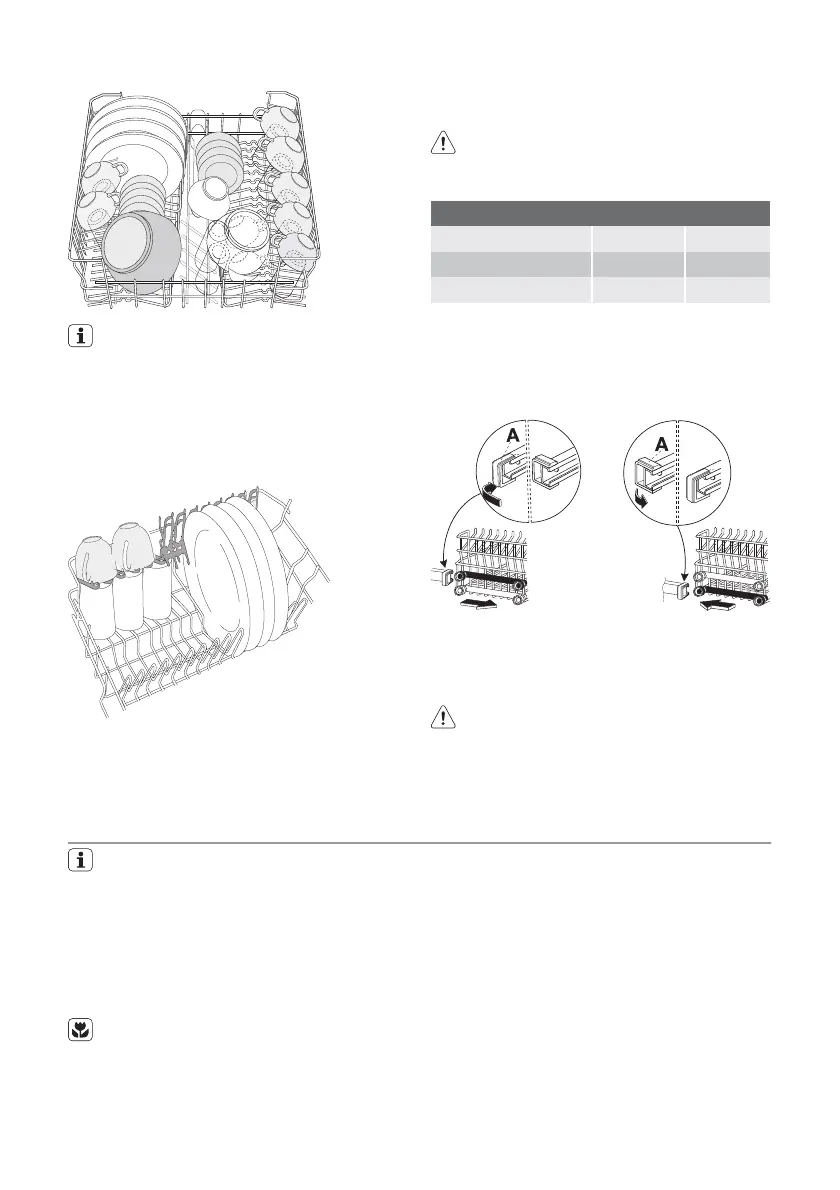 A

A