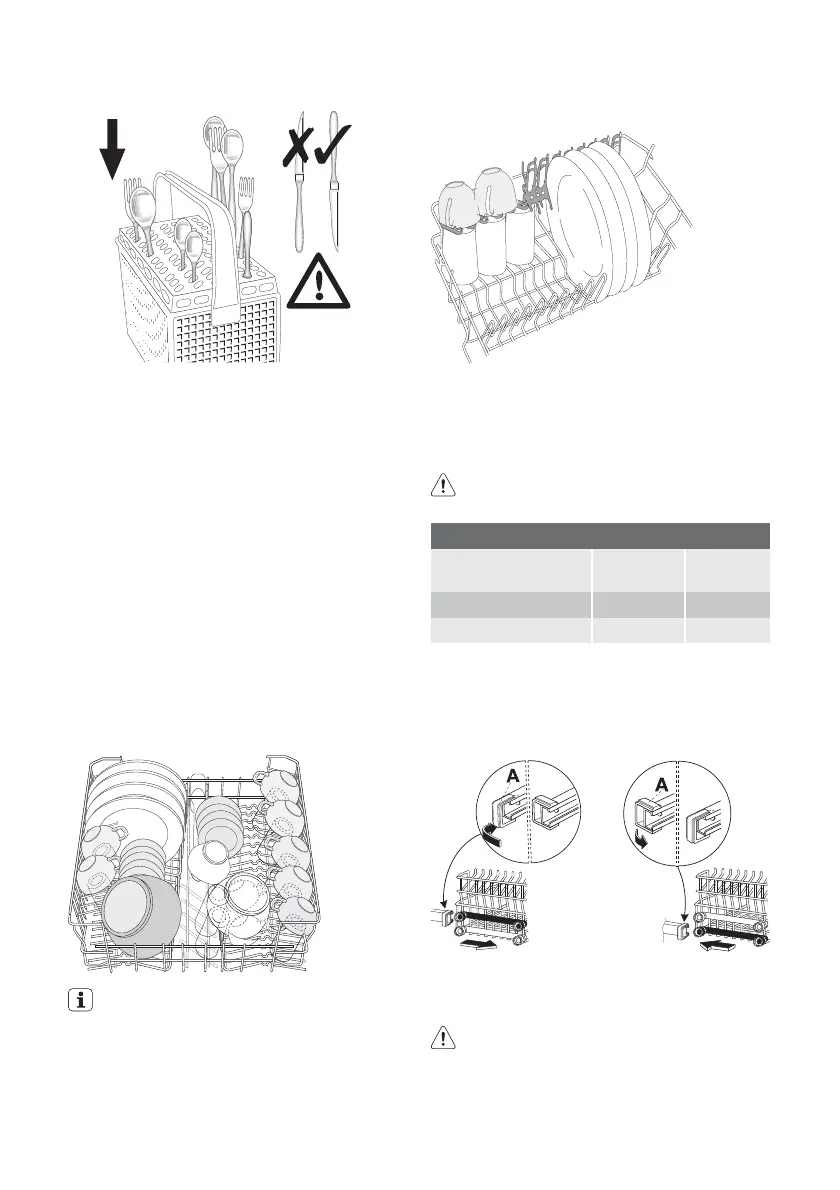 A

A