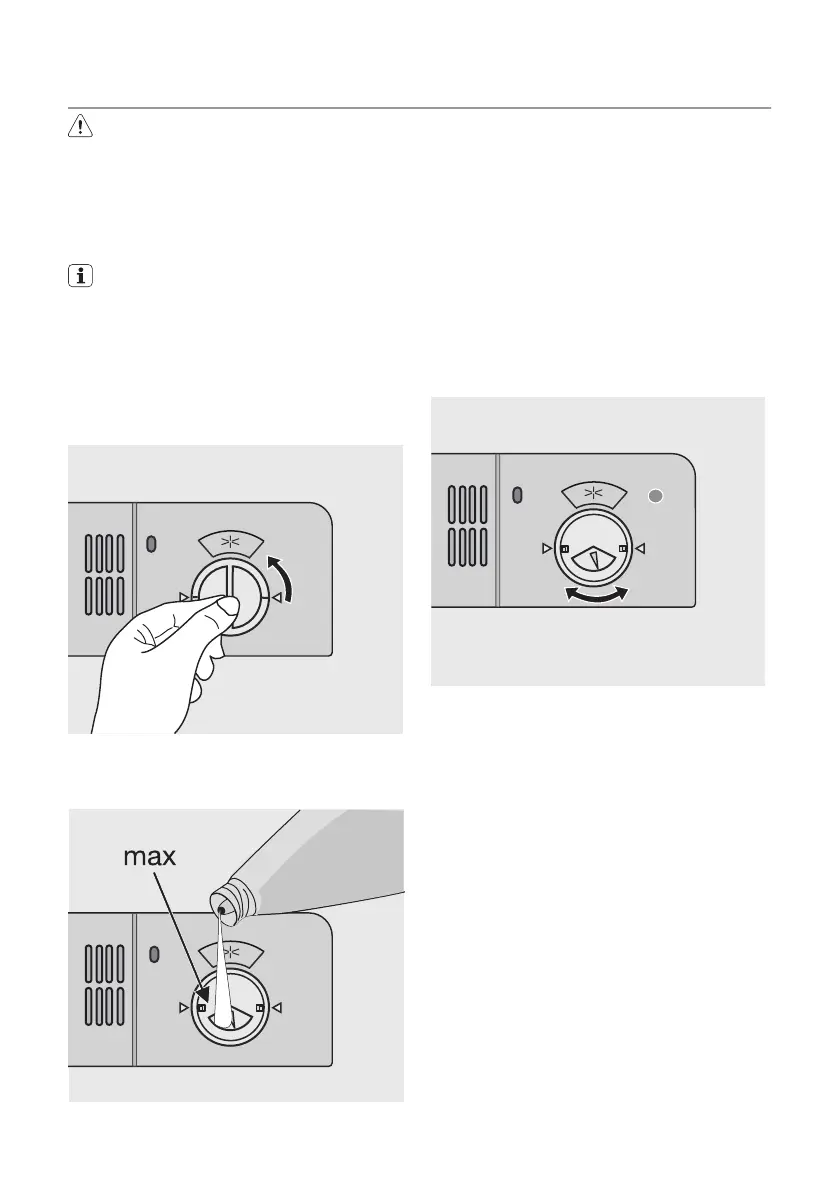 max