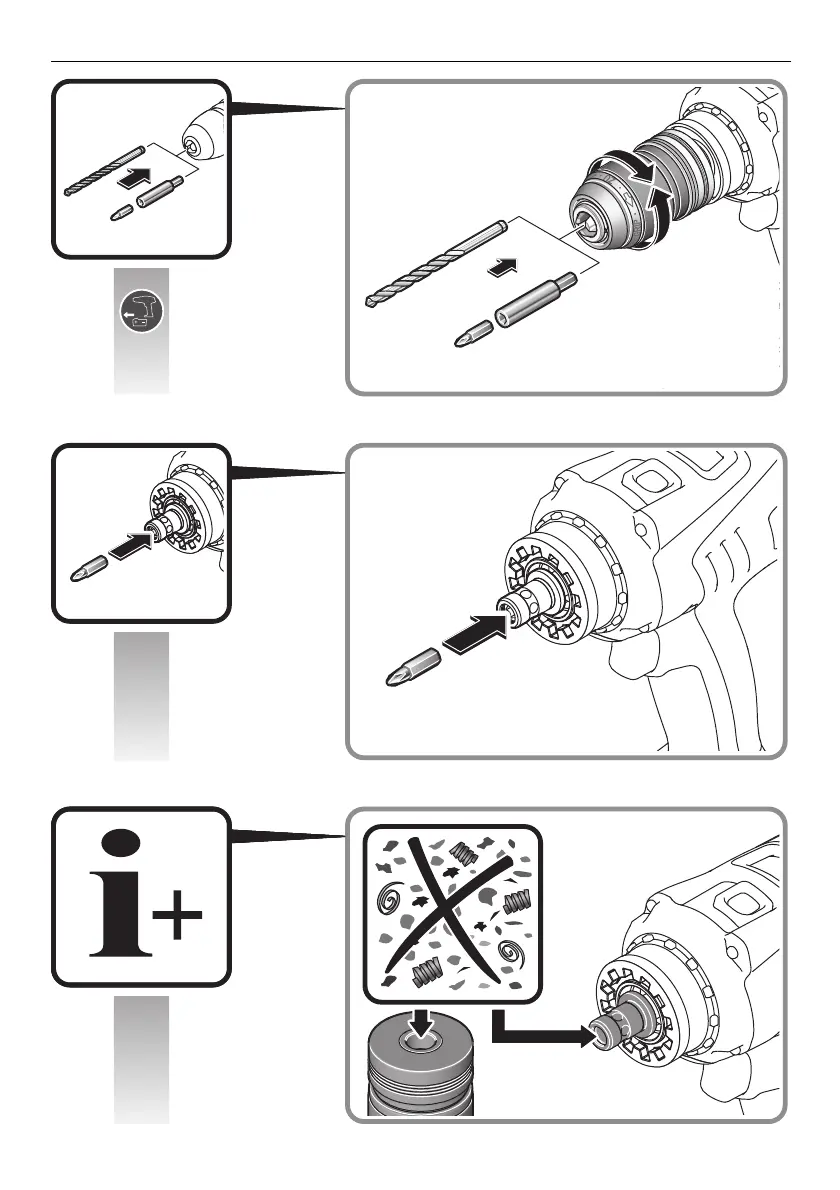 i+