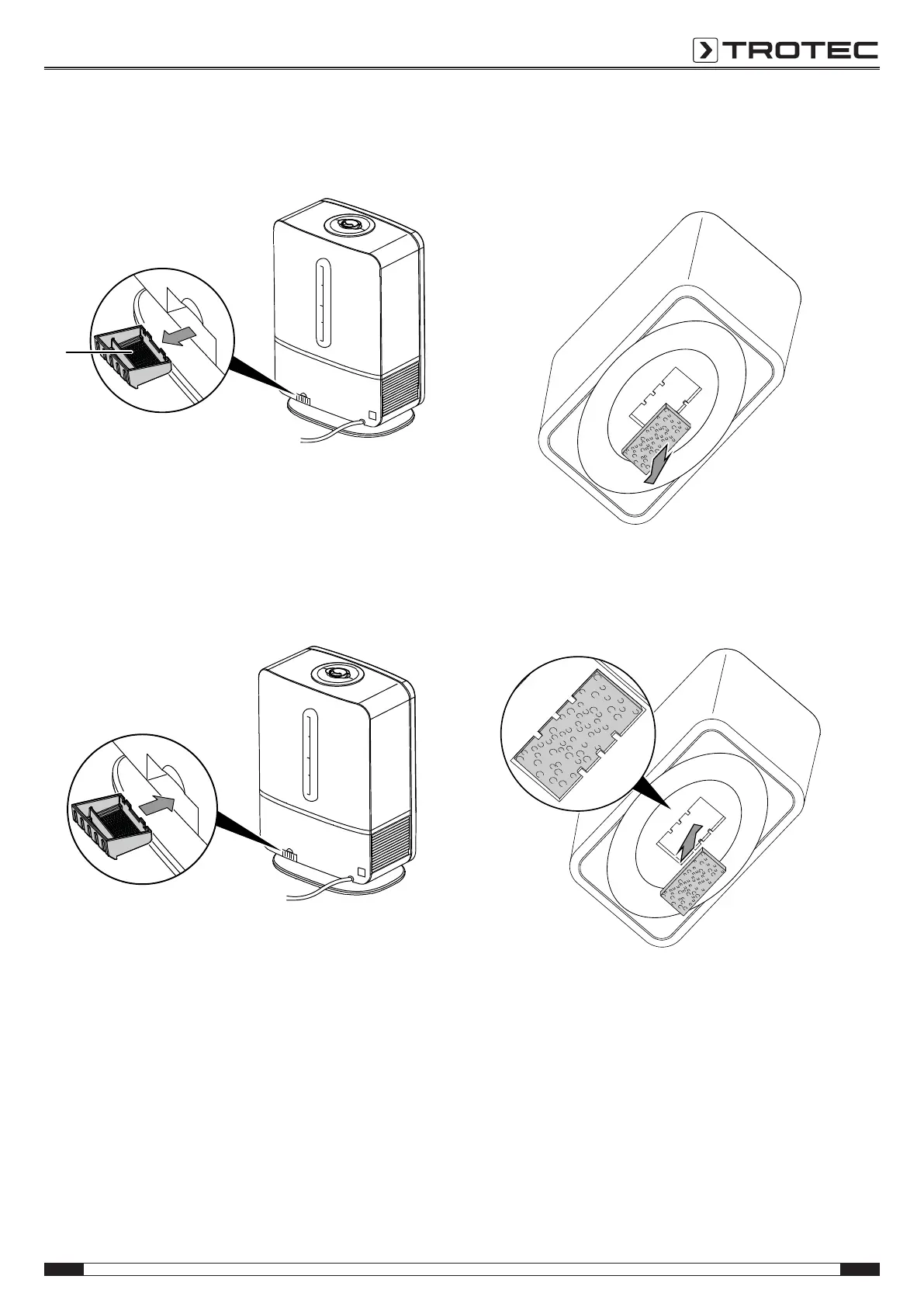 TROTEC