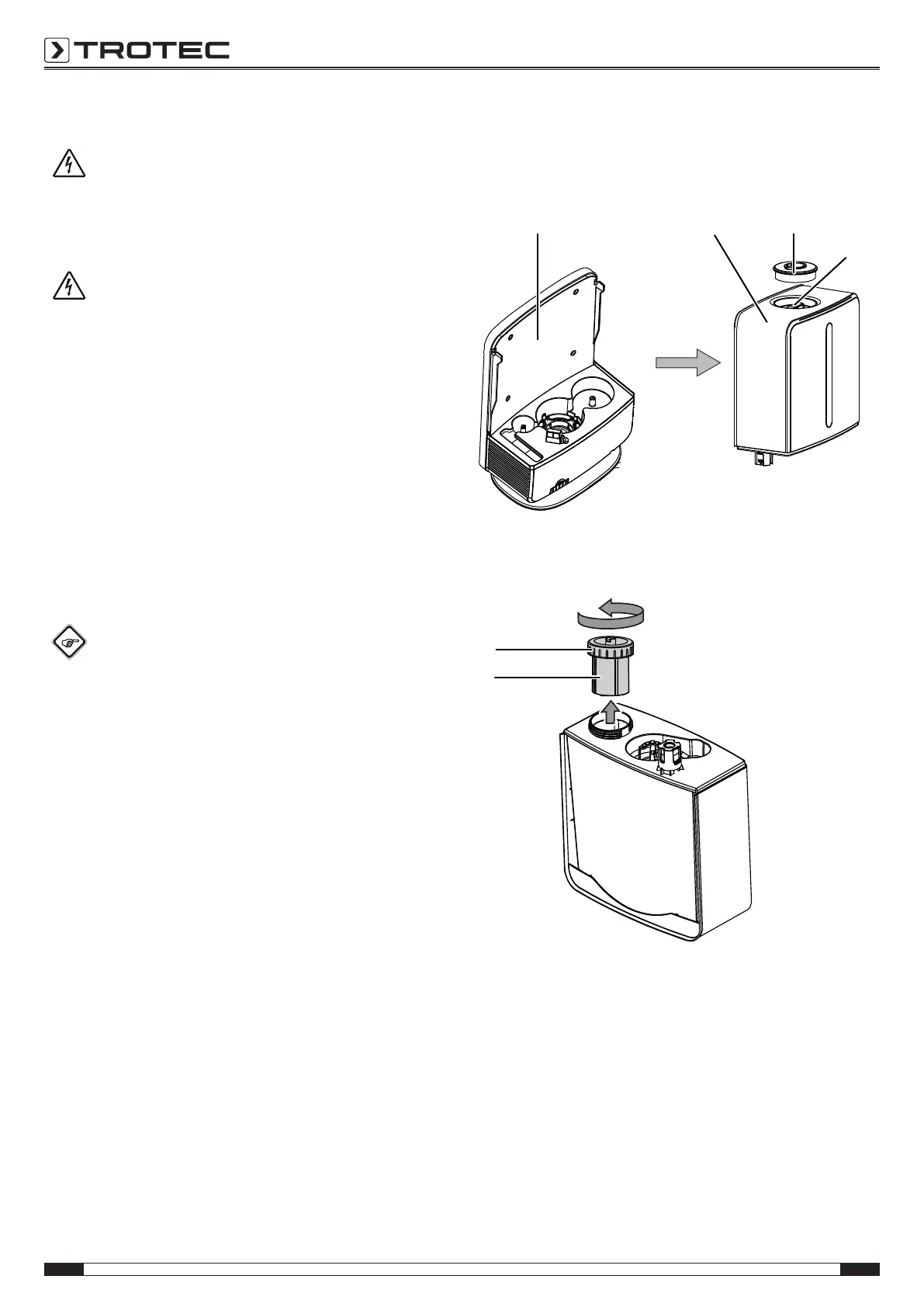 TROTEC